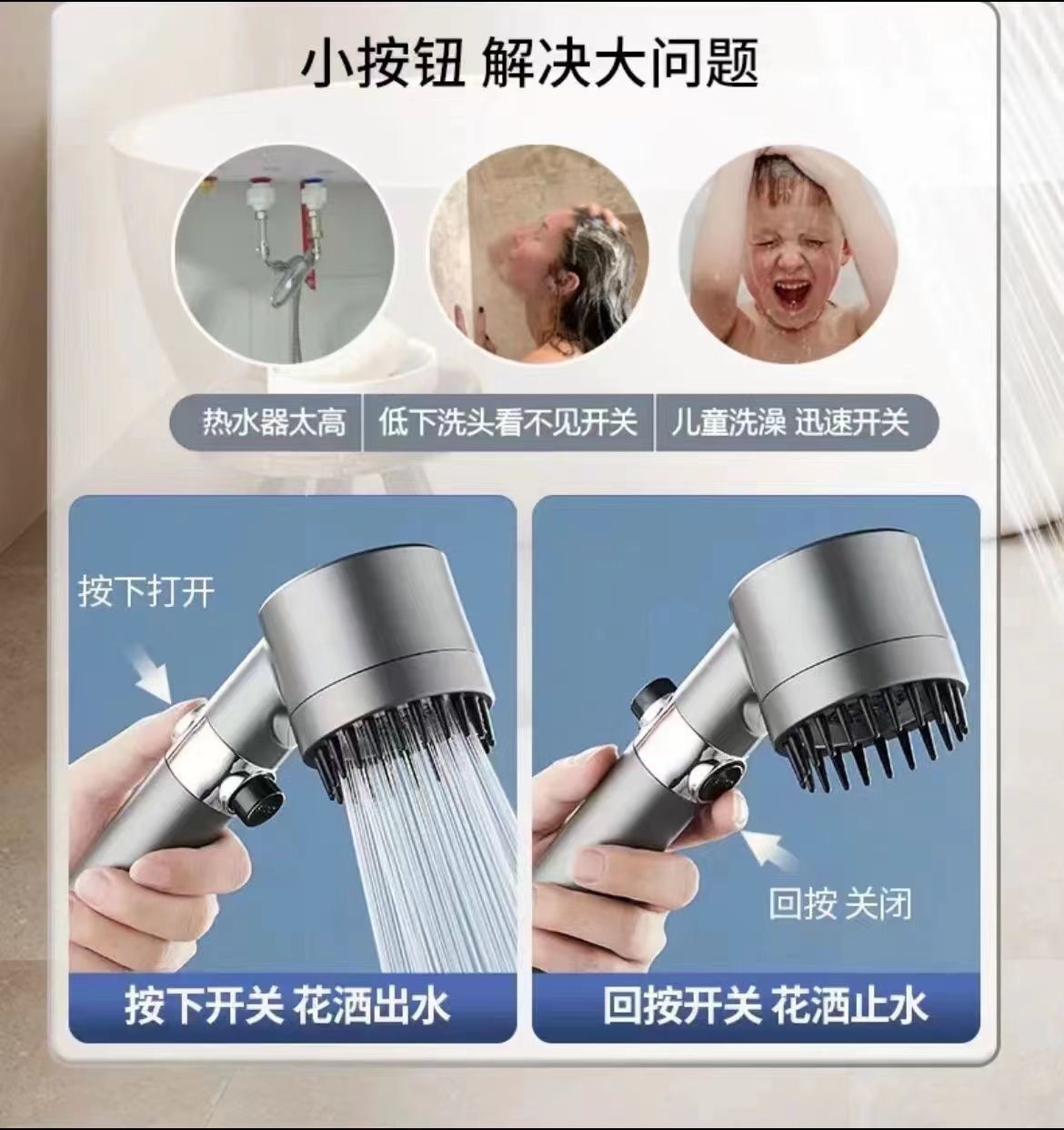 小按钮 解决大问题

热水器太高

低下洗头看不见开关

儿童洗澡 迅速开关

按下打开

按下开关 花洒出水

回按 关闭

回按开关 花洒止水