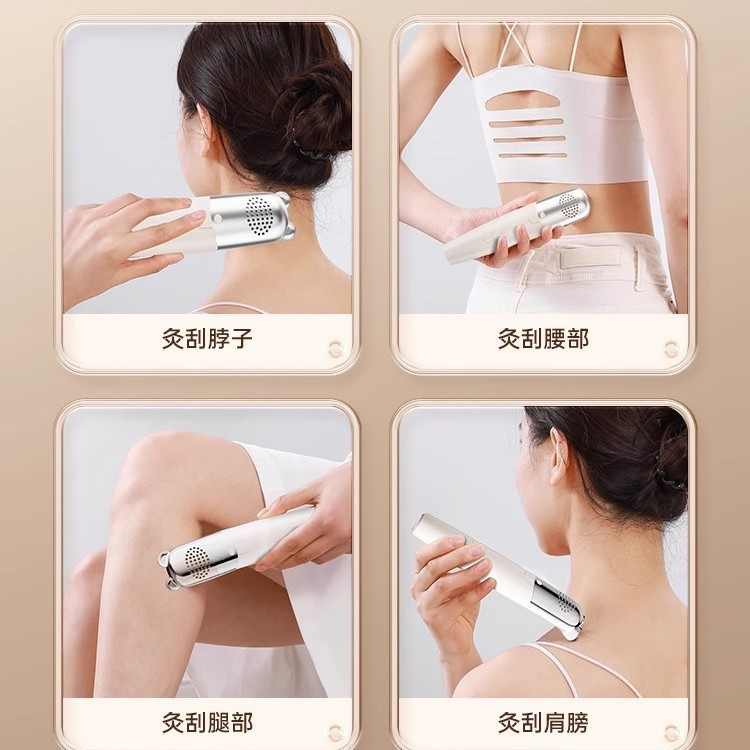 灸刮脖子

灸刮腰部

灸刮腿部

灸刮肩膀