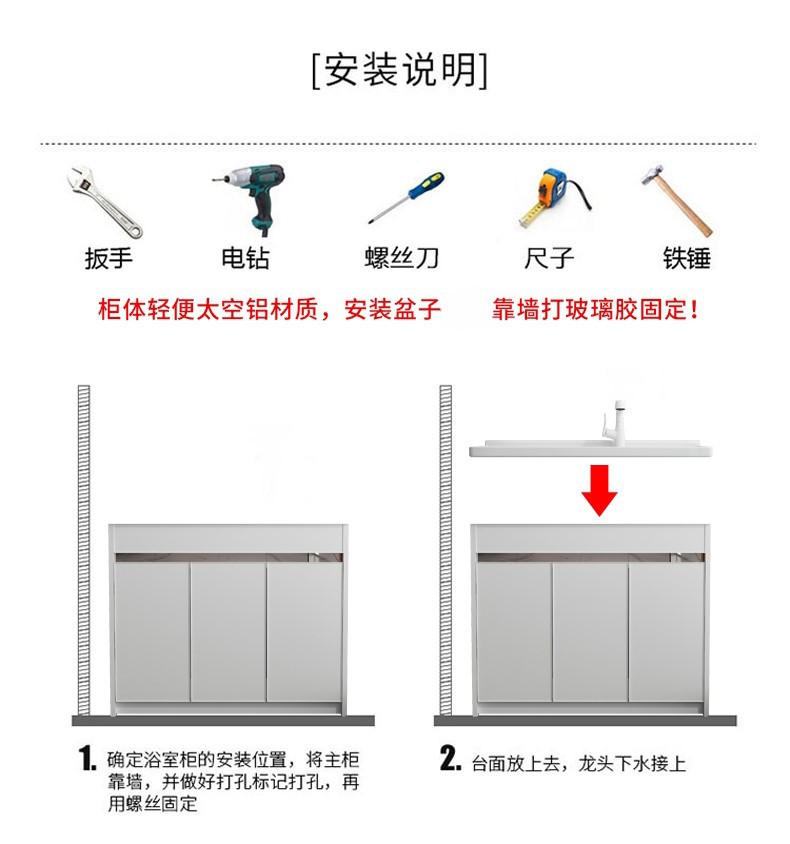 [安装说明]

扳手 电钻 螺丝刀 尺子 铁锤

柜体轻便太空铝材质，安装盆子 靠墙打玻璃胶固定！

1. 确定浴室柜的安装位置，将主柜靠墙，并做好打孔标记打孔，再用螺丝固定

2. 台面放上去，龙头下水接上