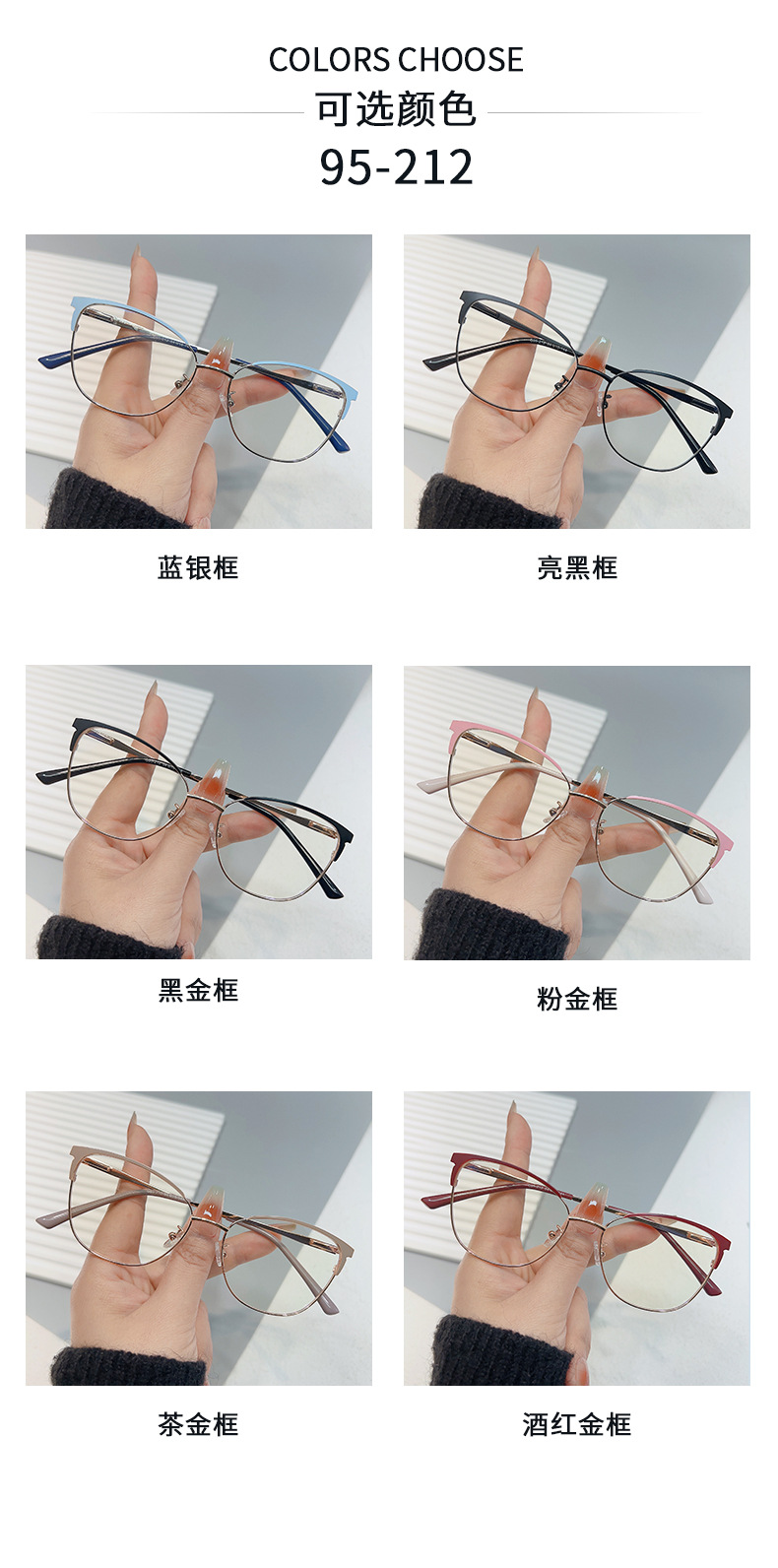 COLORS CHOOSE
可选颜色
95-212

蓝银框

亮黑框

黑金框

粉金框

茶金框

酒红金框