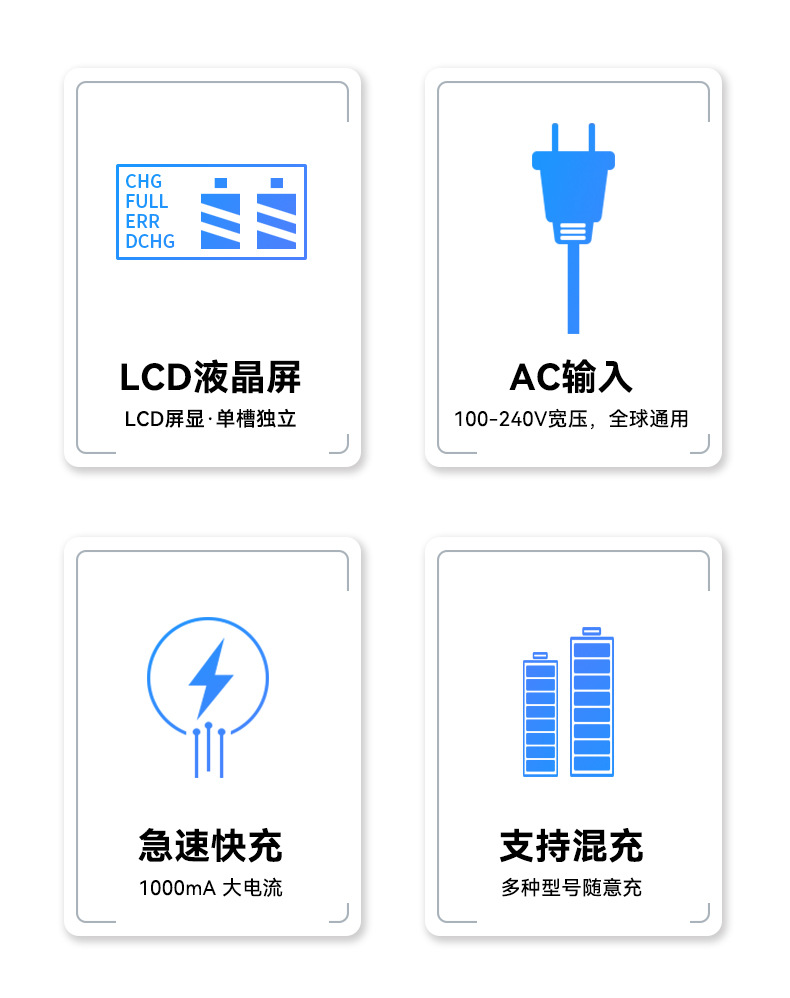 CHG
FULL
ERR
DCHG

LCD液晶屏

LCD屏显·单槽独立

AC输入

100-240V宽压，全球通用

急速快充

1000mA 大电流

支持混充

多种型号随意充