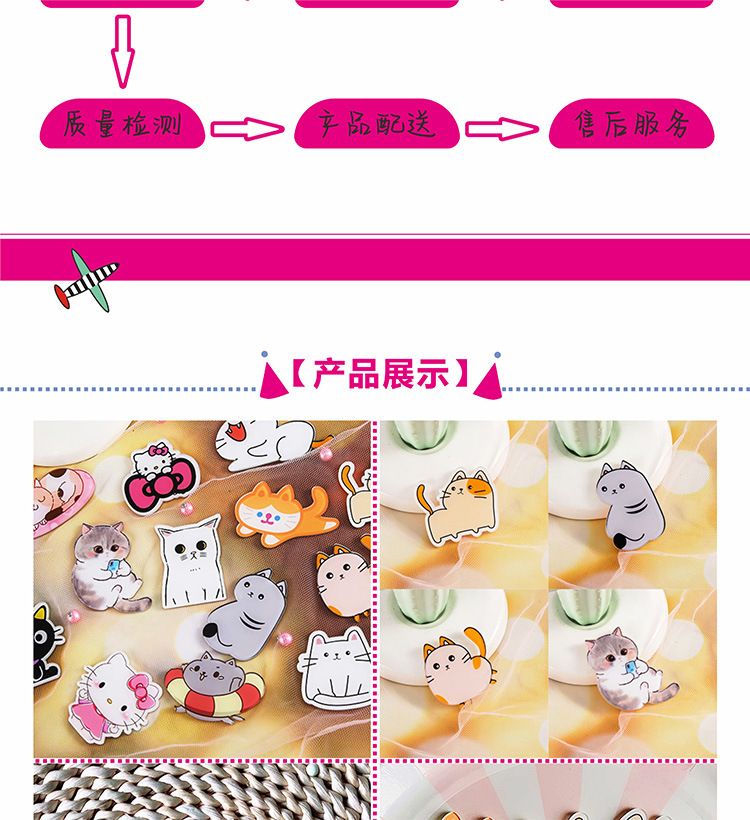 质量检测

产品配送

售后服务

【产品展示】