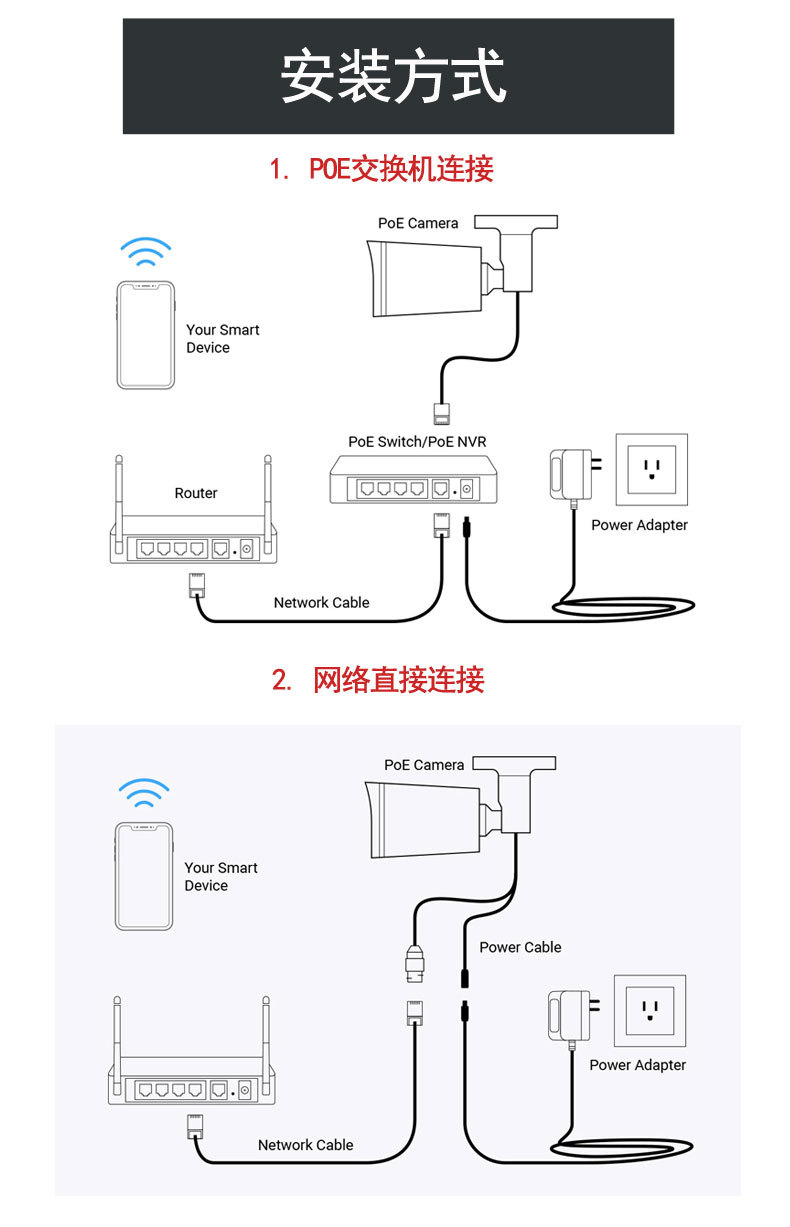 安装方式

1. POE交换机连接

PoE Camera

Your Smart Device

PoE Switch/PoE NVR

Router

Power Adapter

Network Cable

2. 网络直接连接

PoE Camera

Your Smart Device

Power Cable

Power Adapter

Network Cable