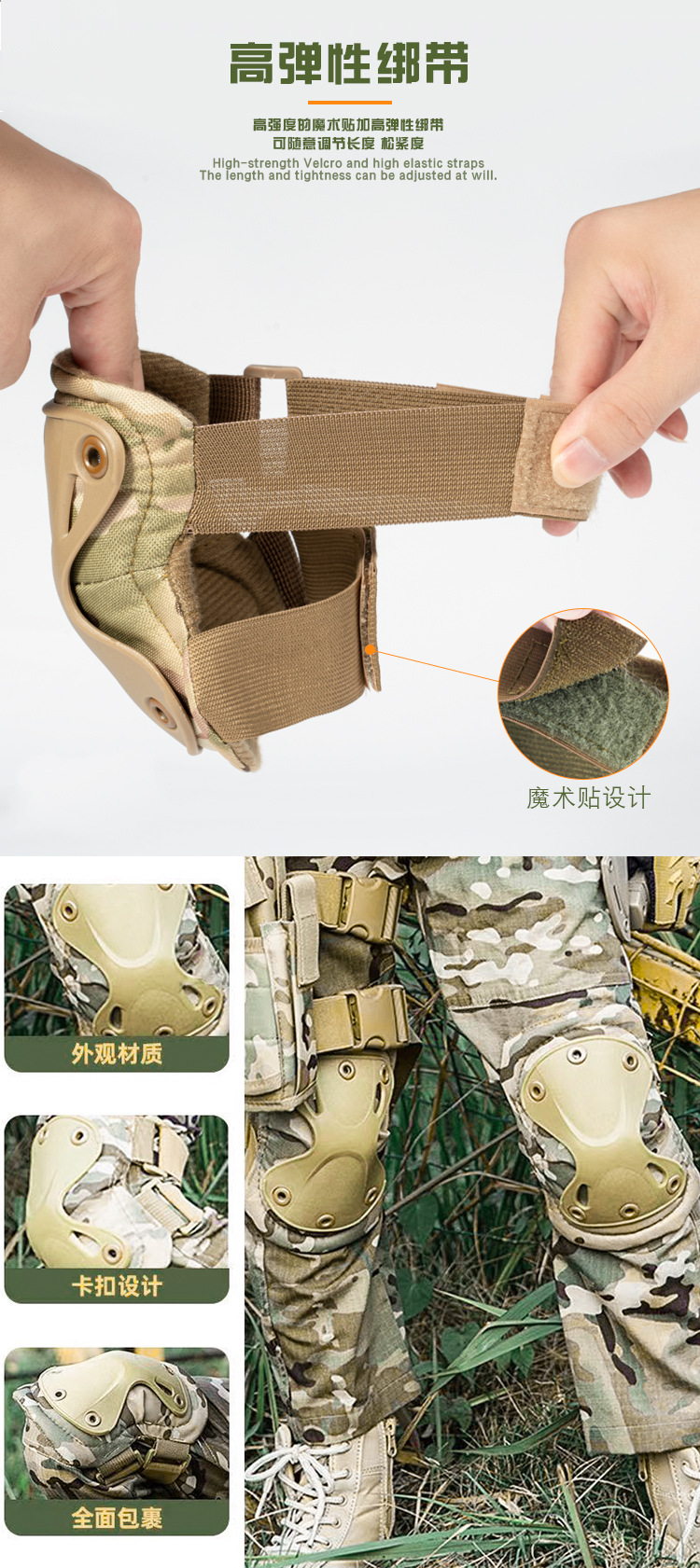 高弹性绑带

高强度的魔术贴加高弹性绑带
可随意调节长度 松紧度

High-strength Velcro and high elastic straps
The length and tightness can be adjusted at will.

魔术贴设计

外观材质

卡扣设计

全面包裹