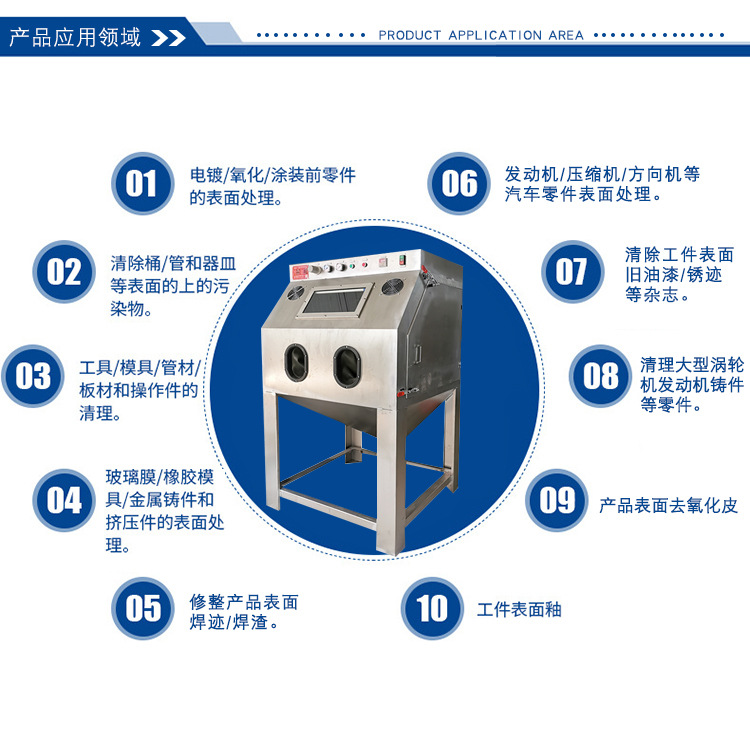 产品应用领域

PRODUCT APPLICATION AREA

01 电镀/氧化/涂装前零件的表面处理。

02 清除桶/管和器皿等表面的上的污染物。

03 工具/模具/管材/板材和操作件的清理。

04 玻璃膜/橡胶模具/金属铸件和挤压件的表面处理。

05 修整产品表面焊迹/焊渣。

06 发动机/压缩机/方向机等汽车零件表面处理。

07 清除工件表面旧油漆/锈迹等杂志。

08 清理大型涡轮机发动机铸件等零件。

09 产品表面去氧化皮

10 工件表面釉