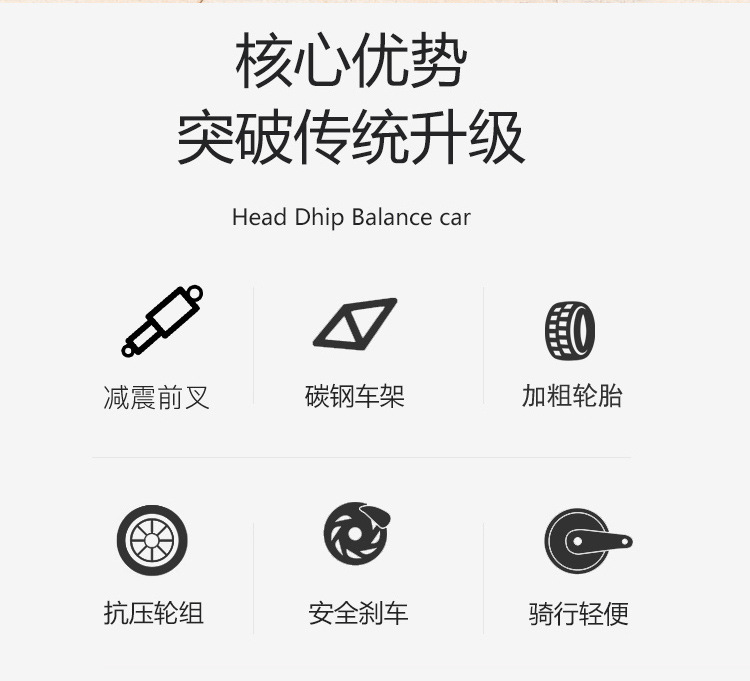 核心优势
突破传统升级

Head Dhip Balance car

减震前叉

碳钢车架

加粗轮胎

抗压轮组

安全刹车

骑行轻便