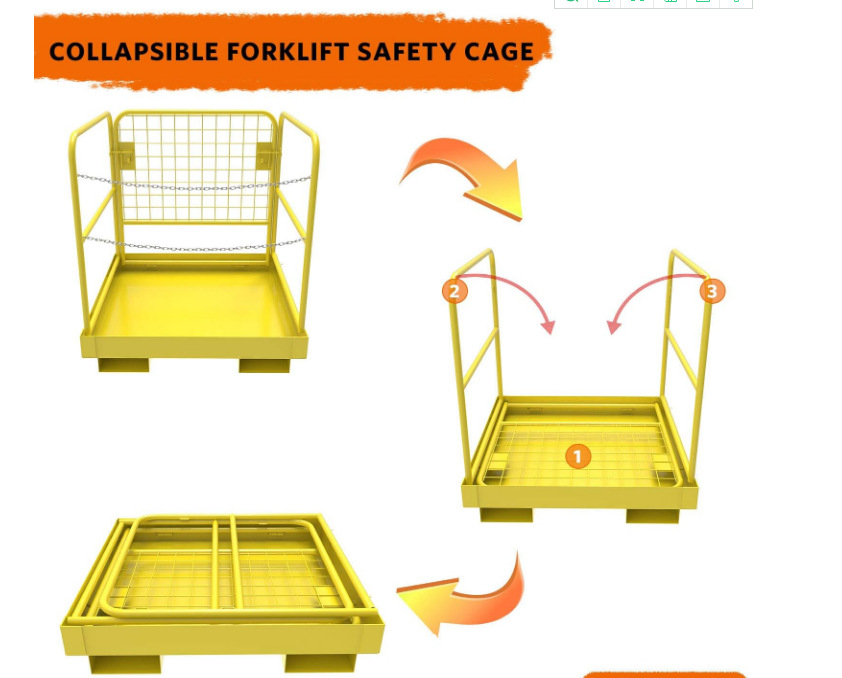 COLLAPSIBLE FORKLIFT SAFETY CAGE

2

3

1