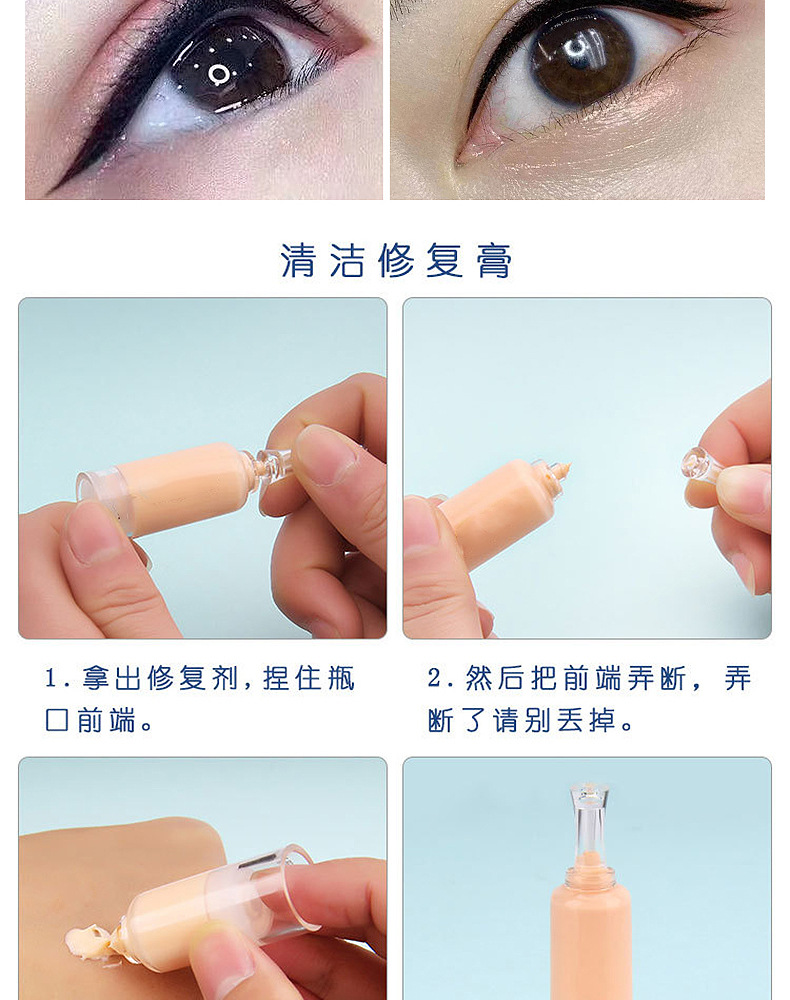 清洁修复膏

1. 拿出修复剂，捏住瓶口前端。

2. 然后把前端弄断，弄断了请别丢掉。