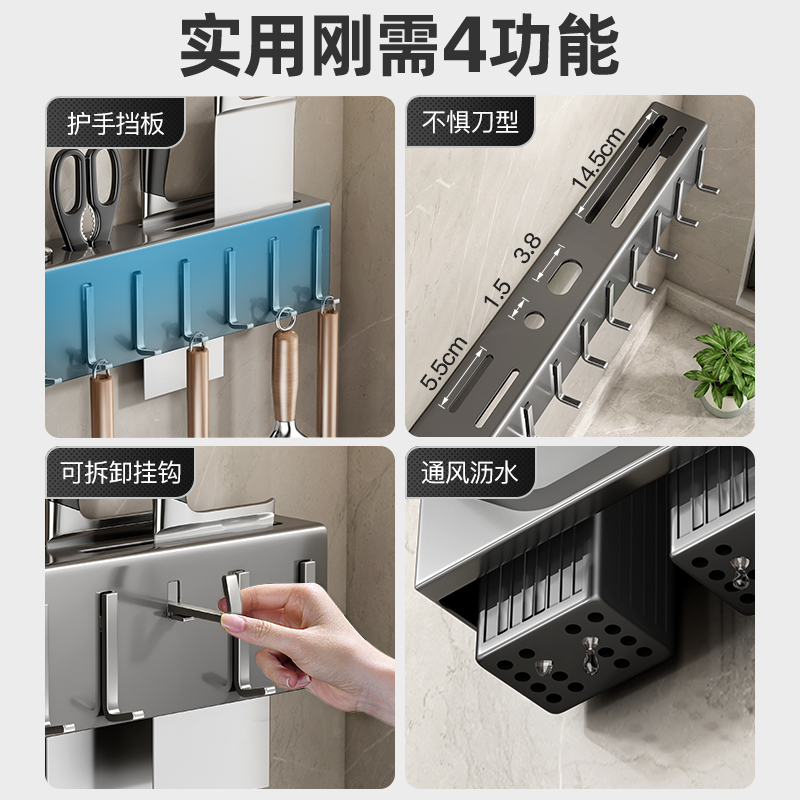 实用刚需4功能

护手挡板

不惧刀型

14.5cm

3.8

1.5

5.5cm

可拆卸挂钩

通风沥水