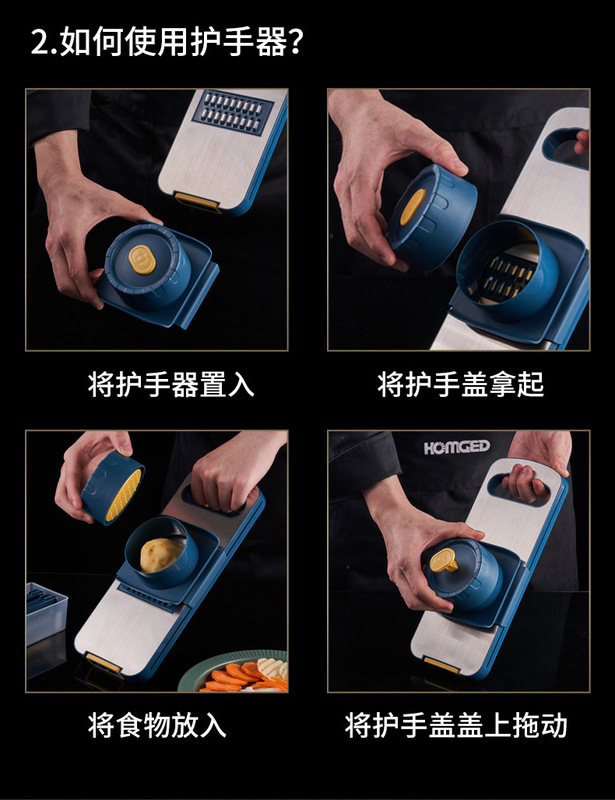 2.如何使用护手器?

将护手器置入

将护手盖拿起

HOMGED

将食物放入

将护手盖盖上拖动