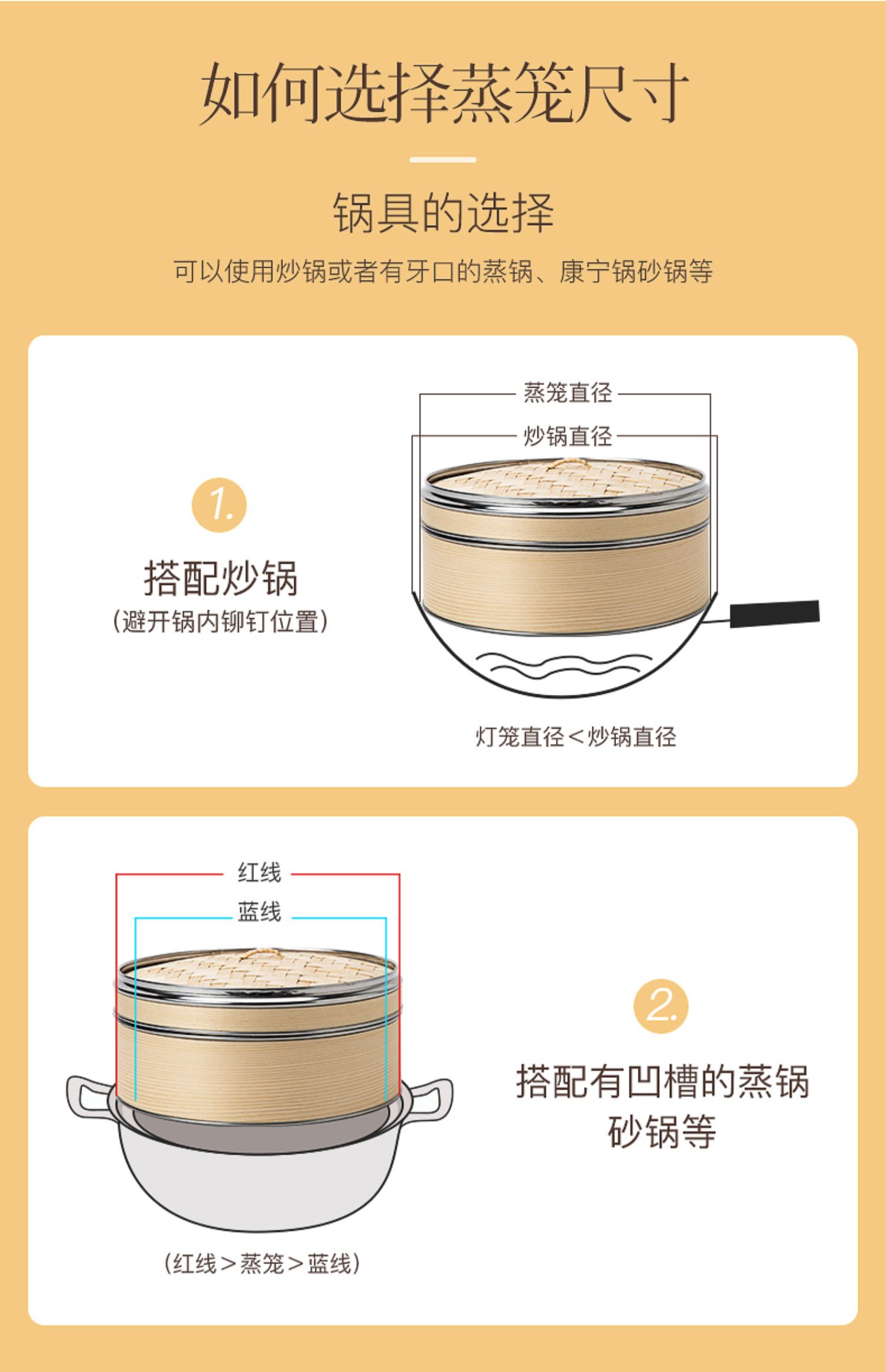 如何选择蒸笼尺寸

锅具的选择

可以使用炒锅或者有牙口的蒸锅、康宁锅砂锅等

1.

搭配炒锅

(避开锅内铆钉位置)

蒸笼直径

炒锅直径

灯笼直径＜炒锅直径

红线

蓝线

(红线＞蒸笼＞蓝线)

2.

搭配有凹槽的蒸锅砂锅等