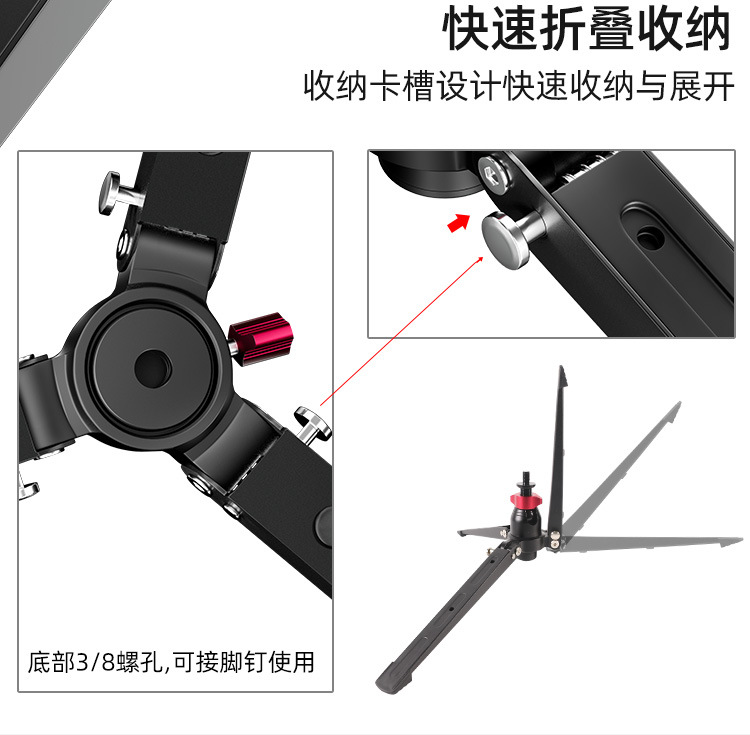 快速折叠收纳

收纳卡槽设计快速收纳与展开

底部3/8螺孔,可接脚钉使用