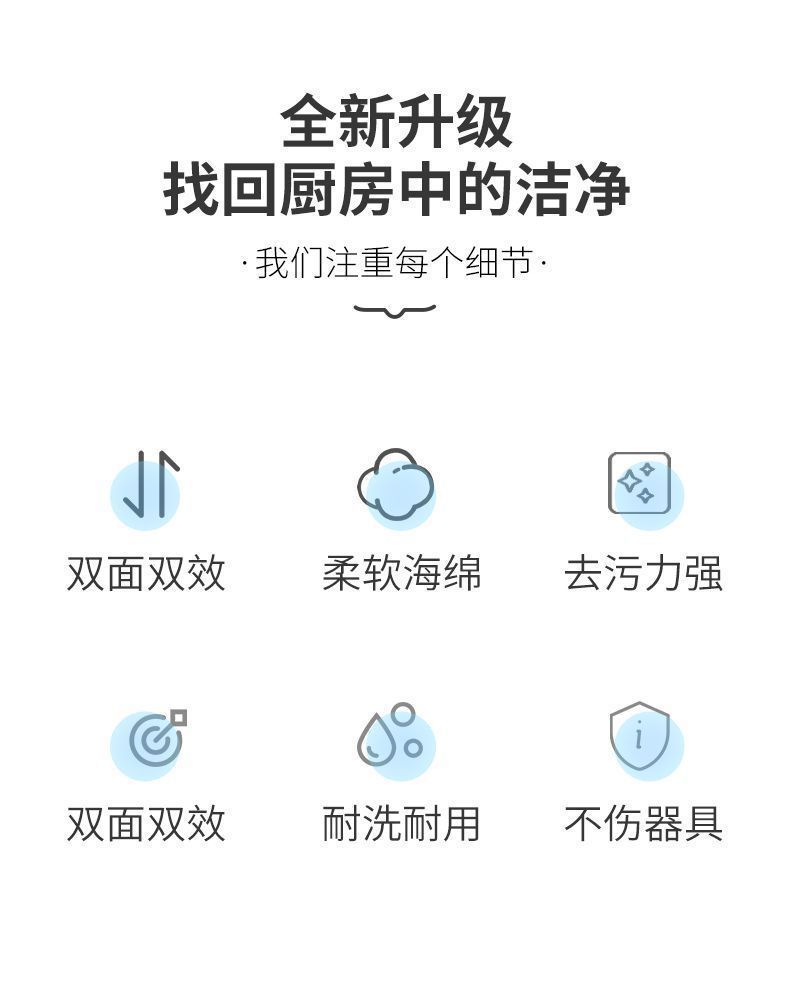 全新升级
找回厨房中的洁净

·我们注重每个细节·

双面双效

柔软海绵

去污力强

双面双效

耐洗耐用

不伤器具