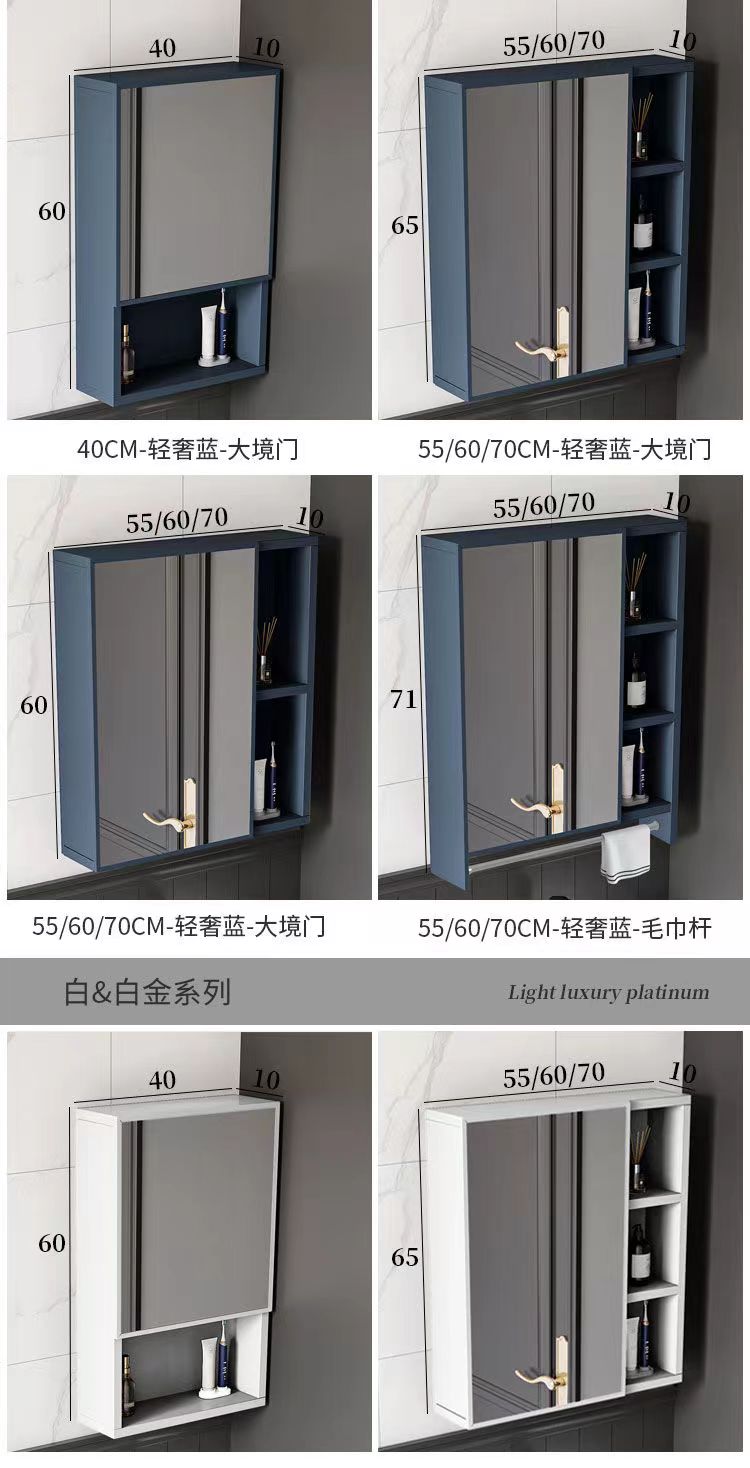 40
10
60

40CM-轻奢蓝-大境门

55/60/70
10
65

55/60/70CM-轻奢蓝-大境门

55/60/70
10
60

55/60/70CM-轻奢蓝-大境门

55/60/70
10
71

55/60/70CM-轻奢蓝-毛巾杆

白&白金系列

Light luxury platinum

40
10
60

55/60/70
10
65