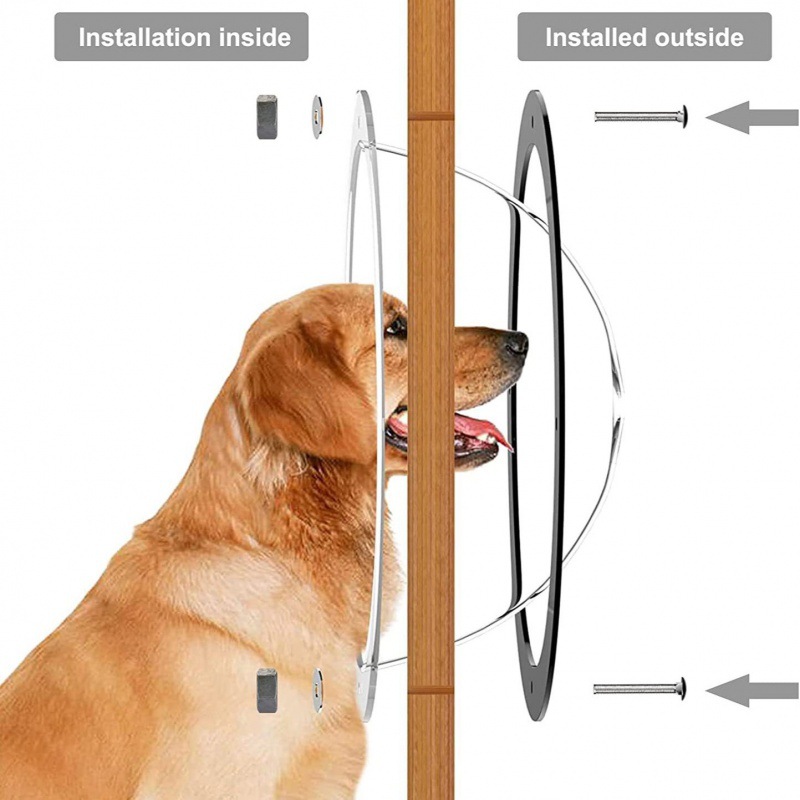 Installation inside

Installed outside