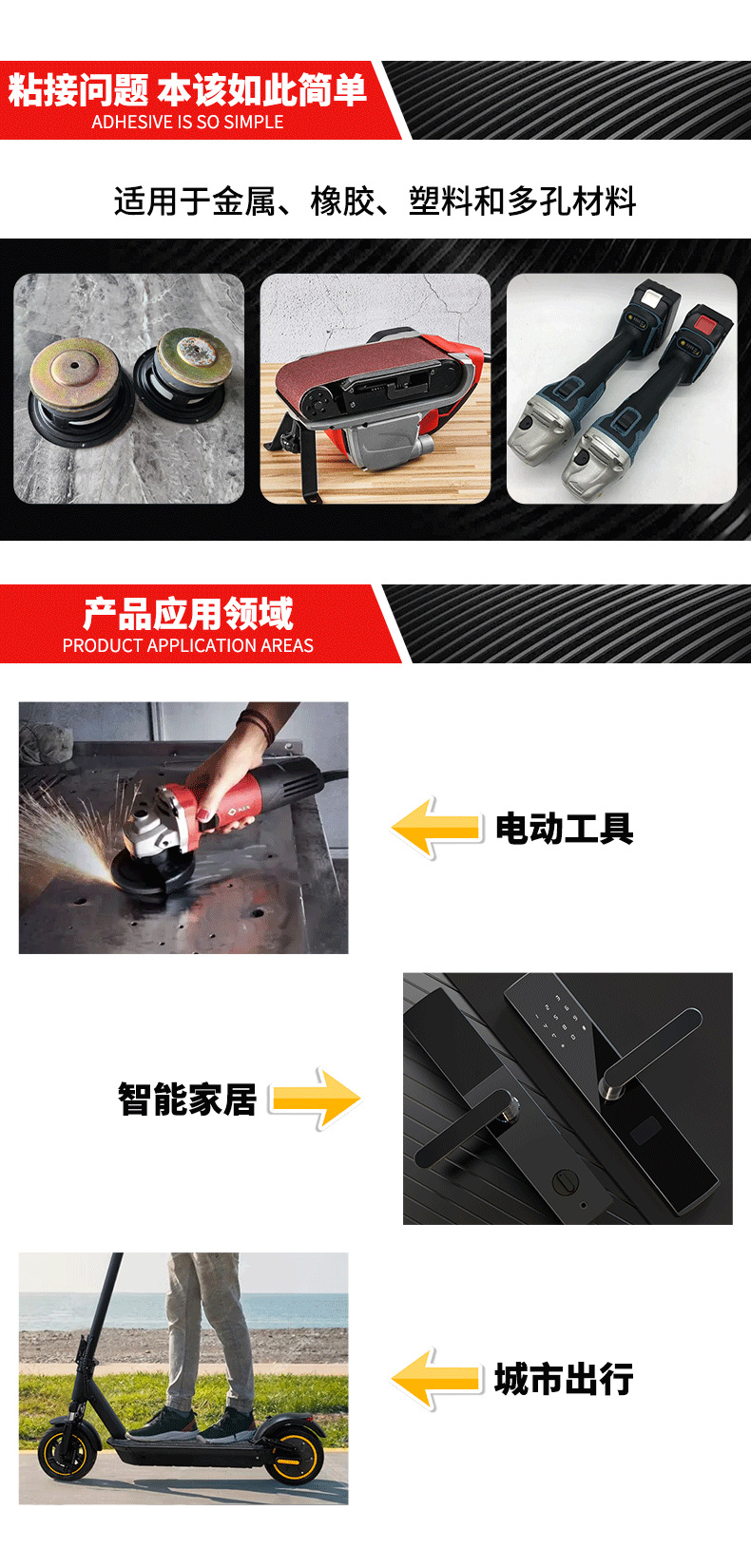 粘接问题 本该如此简单
ADHESIVE IS SO SIMPLE

适用于金属、橡胶、塑料和多孔材料

产品应用领域
PRODUCT APPLICATION AREAS

电动工具

智能家居

城市出行