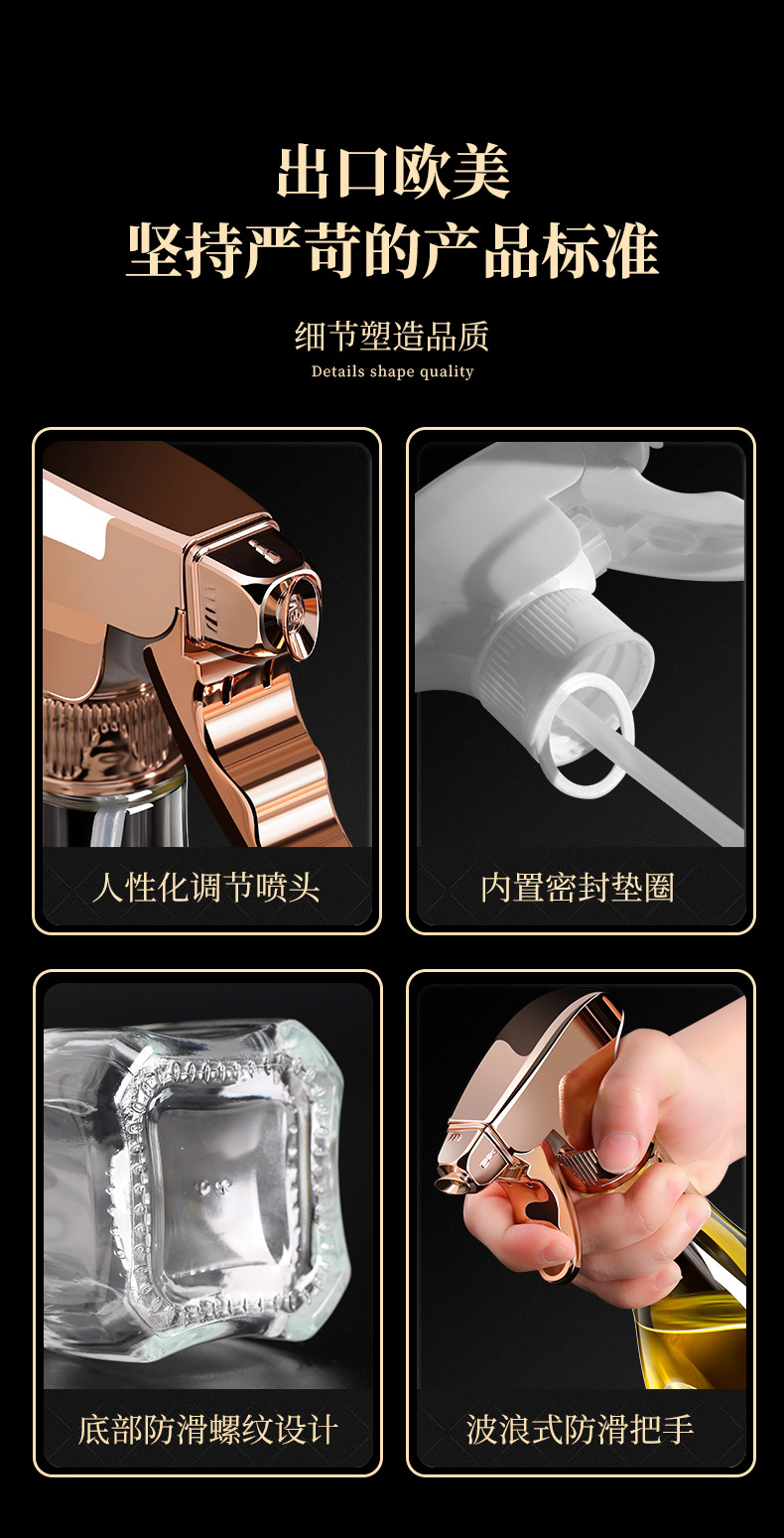 出口欧美
坚持严苛的产品标准

细节塑造品质
Details shape quality

人性化调节喷头

内置密封垫圈

底部防滑螺纹设计

波浪式防滑把手