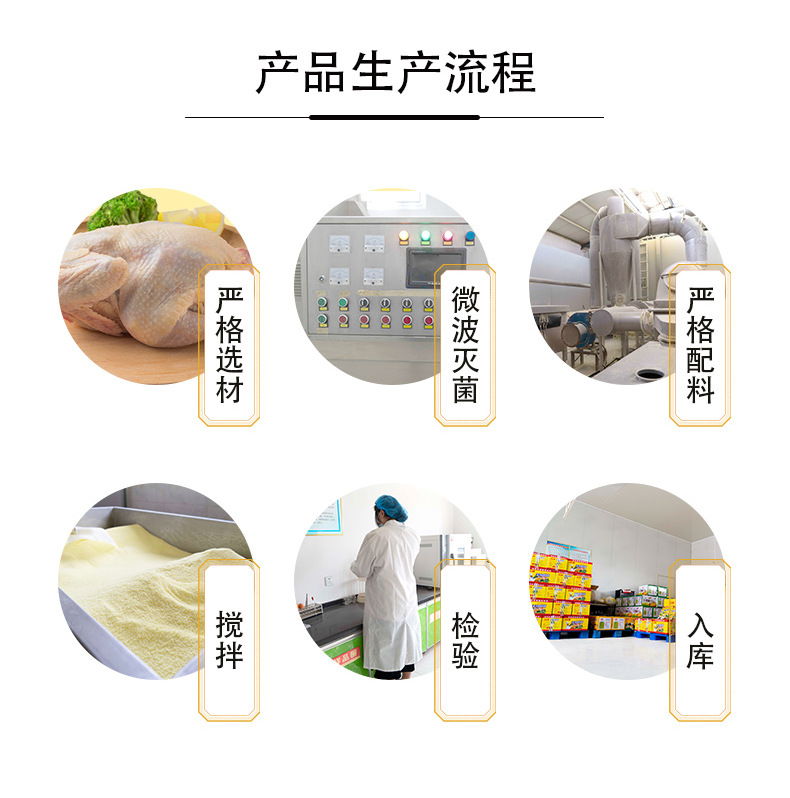 产品生产流程

严格选材

微波灭菌

严格配料

搅拌

检验

入库