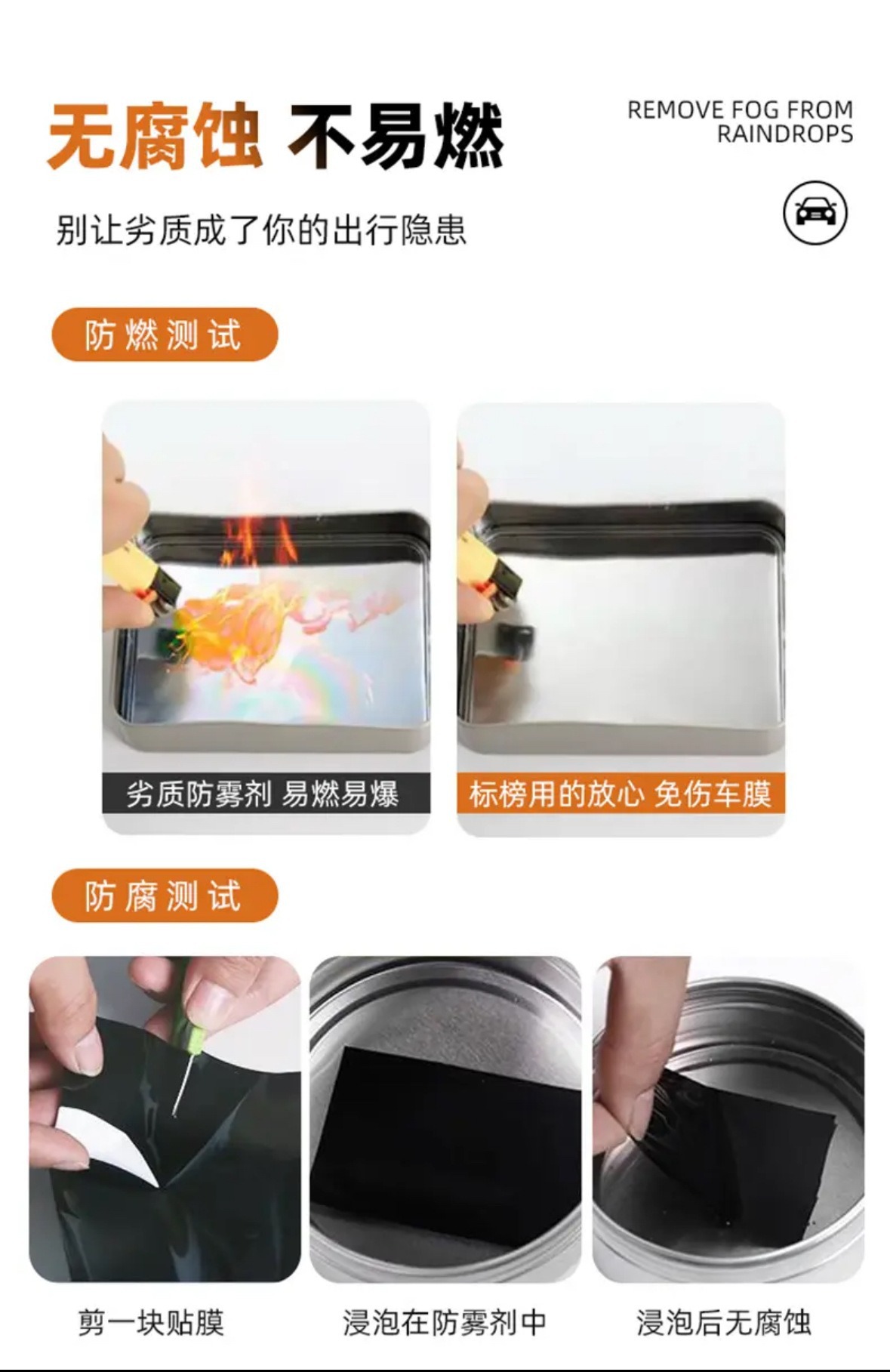 无腐蚀 不易燃

REMOVE FOG FROM RAINDROPS

别让劣质成了你的出行隐患

防燃测试

劣质防雾剂 易燃易爆

标榜用的放心 免伤车膜

防腐测试

剪一块贴膜

浸泡在防雾剂中

浸泡后无腐蚀