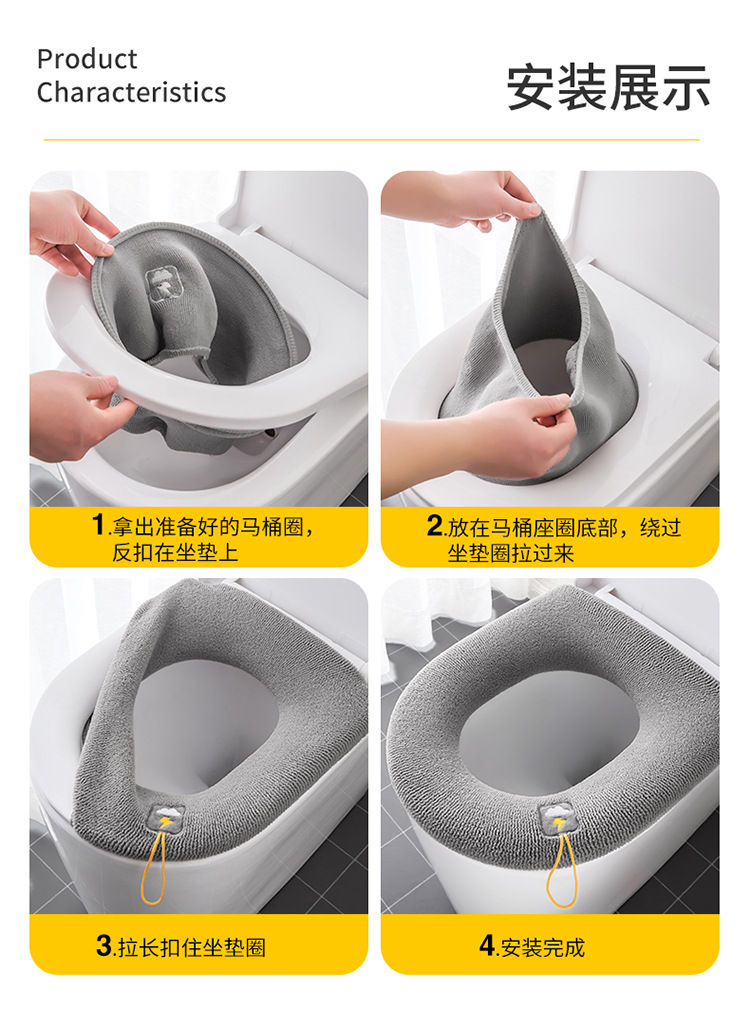 Product Characteristics

安装展示

1.拿出准备好的马桶圈，反扣在坐垫上

2.放在马桶座圈底部，绕过坐垫圈拉过来

3.拉长扣住坐垫圈

4.安装完成