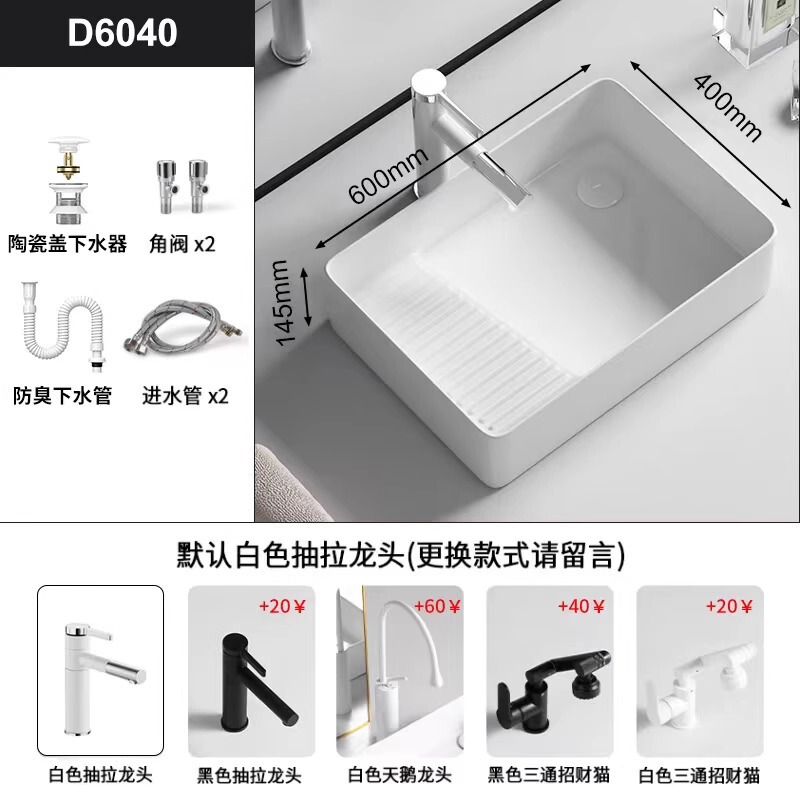 D6040

陶瓷盖下水器
角阀 x2
防臭下水管
进水管 x2

600mm
400mm
145mm

默认白色抽拉龙头(更换款式请留言)

白色抽拉龙头

+20¥
黑色抽拉龙头

+60¥
白色天鹅龙头

+40¥
黑色三通招财猫

+20¥
白色三通招财猫