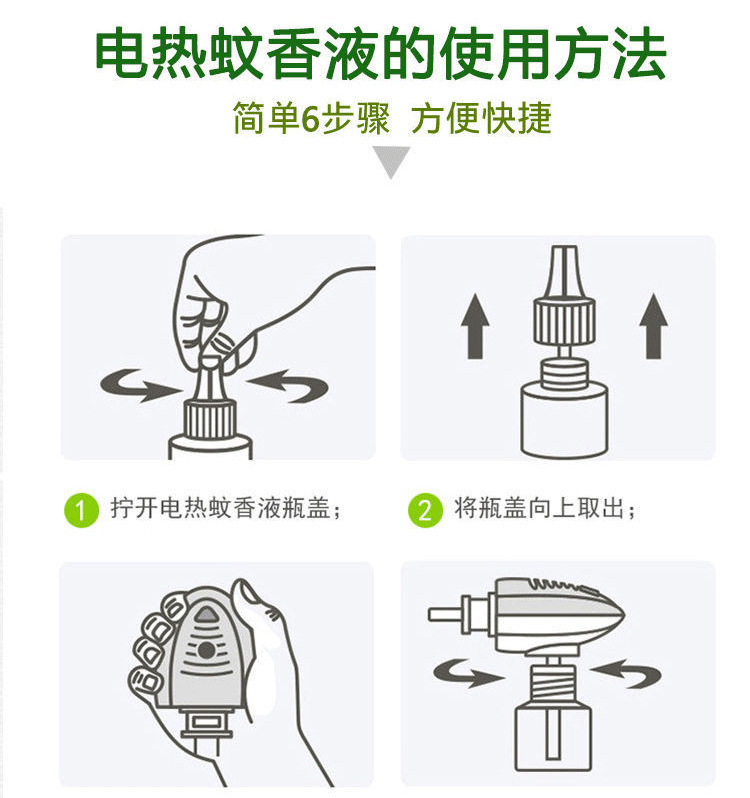 电热蚊香液的使用方法

简单6步骤 方便快捷

1 拧开电热蚊香液瓶盖；

2 将瓶盖向上取出；