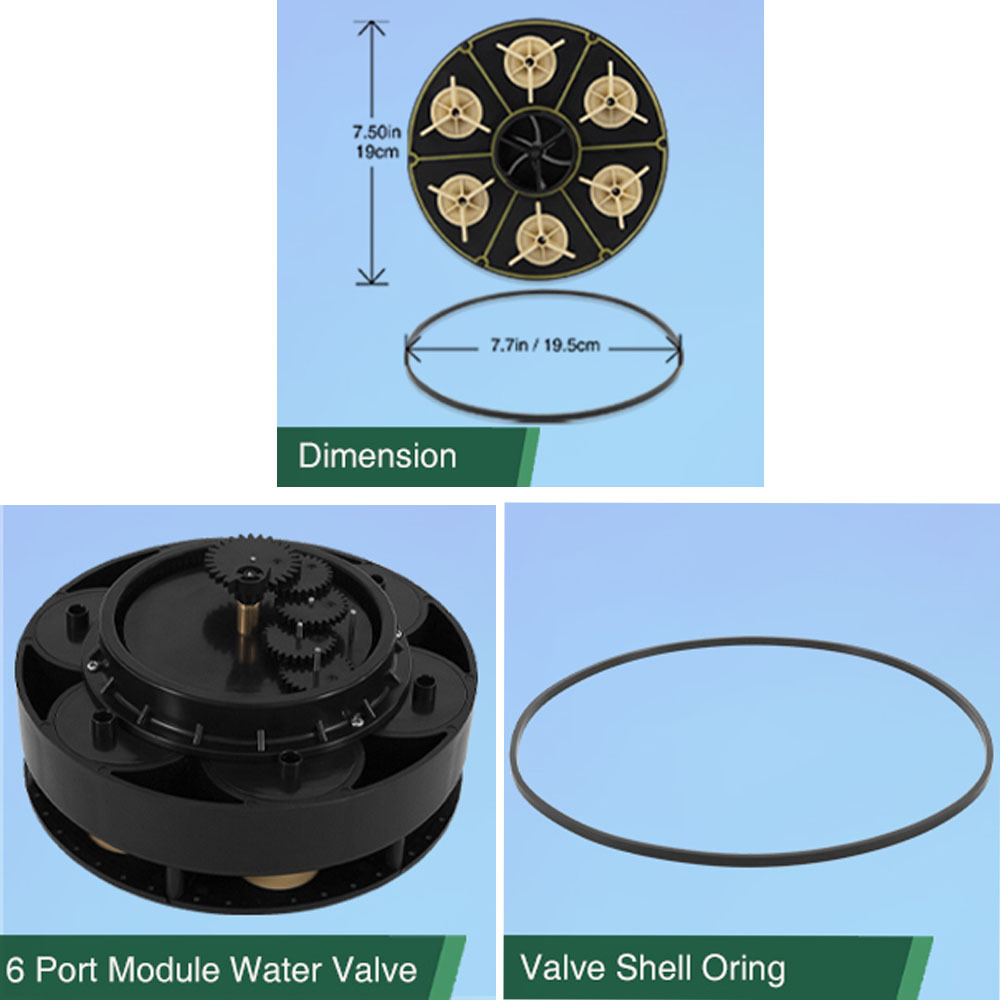 7.50in
19cm

7.7in / 19.5cm

Dimension

6 Port Module Water Valve

Valve Shell Oring