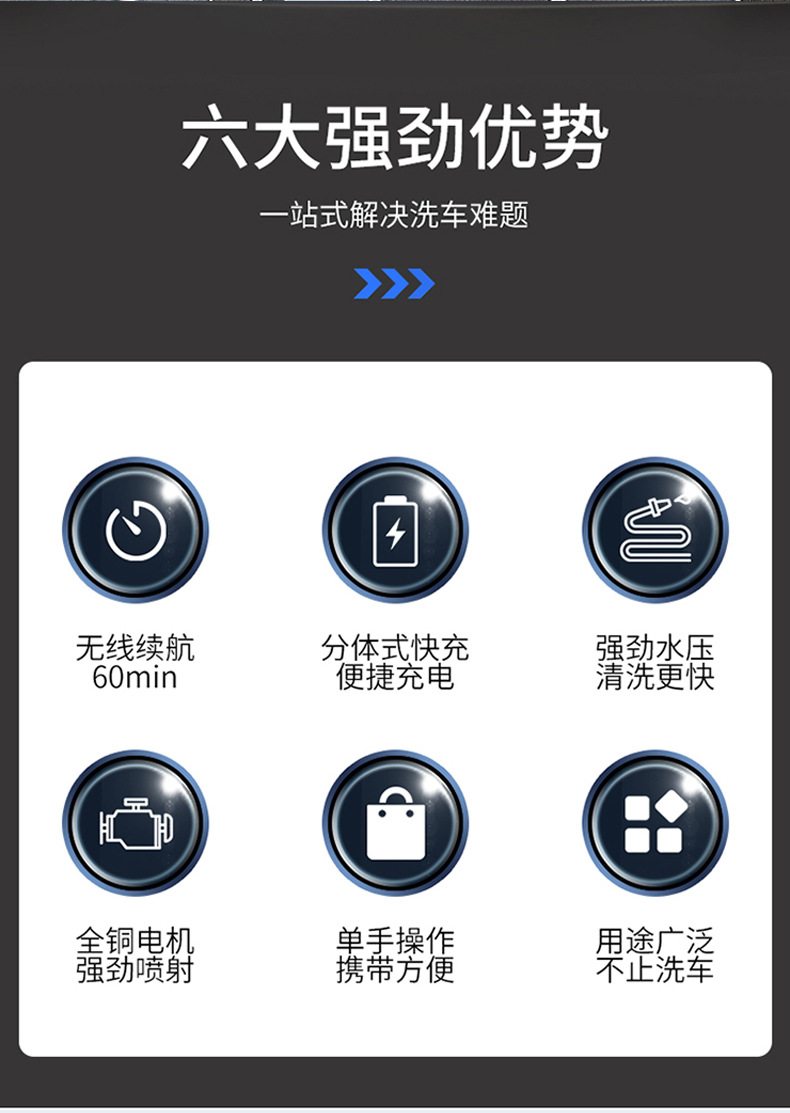 六大强劲优势

一站式解决洗车难题

无线续航
60min

分体式快充
便捷充电

强劲水压
清洗更快

全铜电机
强劲喷射

单手操作
携带方便

用途广泛
不止洗车