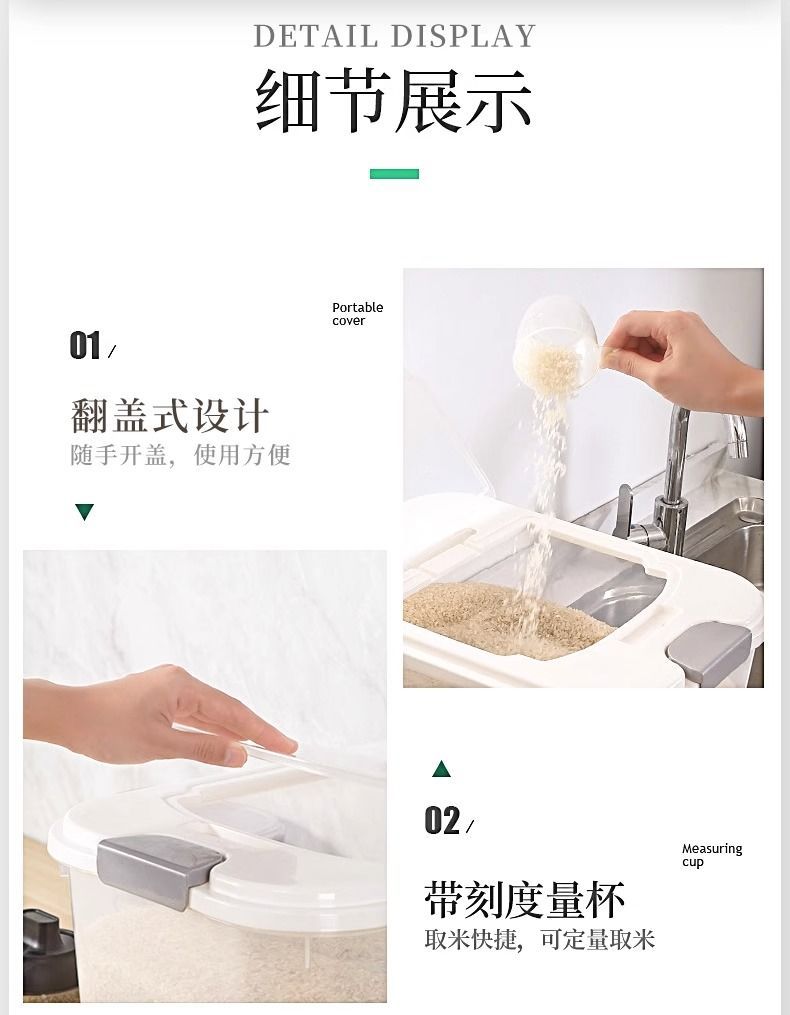 DETAIL DISPLAY

细节展示

Portable cover

01 /

翻盖式设计

随手开盖，使用方便

02 /

Measuring cup

带刻度量杯

取米快捷，可定量取米