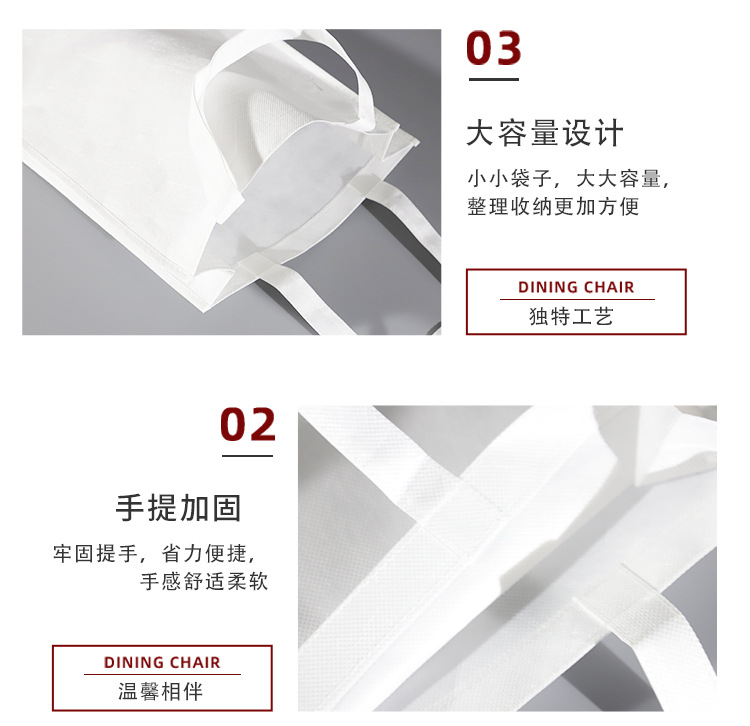 03

大容量设计

小小袋子，大大容量，
整理收纳更加方便

DINING CHAIR
独特工艺

02

手提加固

牢固提手，省力便捷，
手感舒适柔软

DINING CHAIR
温馨相伴