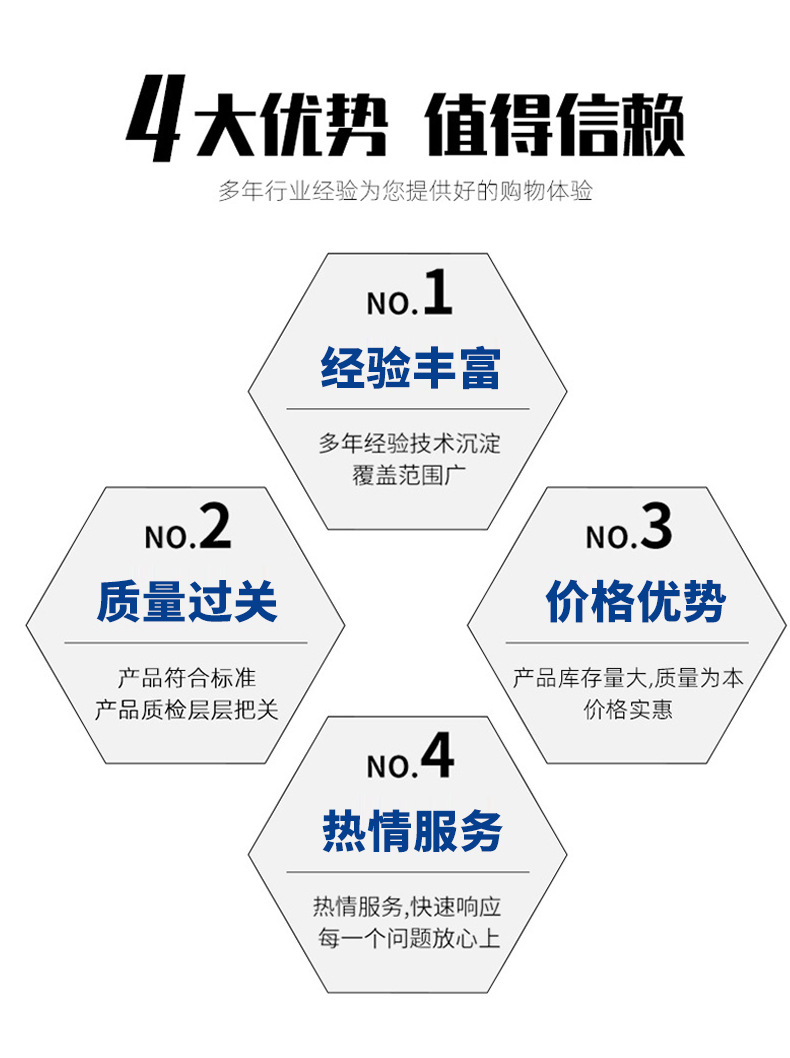 4大优势 值得信赖

多年行业经验为您提供好的购物体验

NO.1

经验丰富

多年经验技术沉淀
覆盖范围广

NO.2

质量过关

产品符合标准
产品质检层层把关

NO.3

价格优势

产品库存量大,质量为本
价格实惠

NO.4

热情服务

热情服务,快速响应
每一个问题放心上