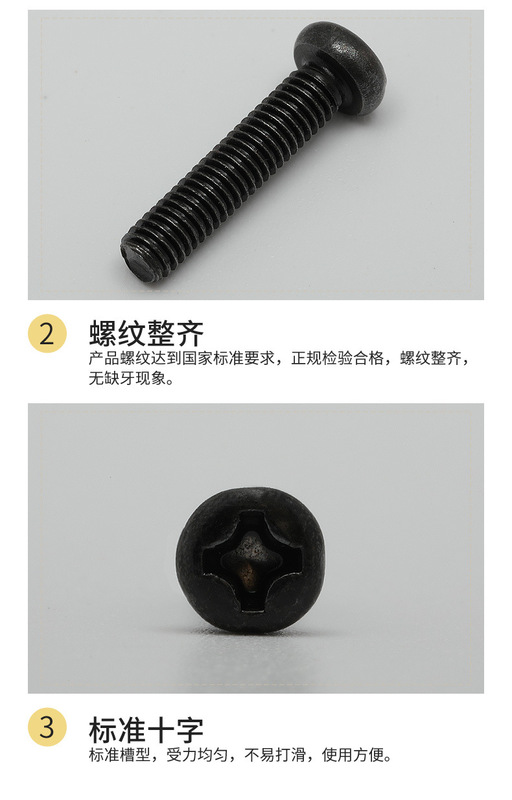 2 螺纹整齐
产品螺纹达到国家标准要求，正规检验合格，螺纹整齐，无缺牙现象。

3 标准十字
标准槽型，受力均匀，不易打滑，使用方便。