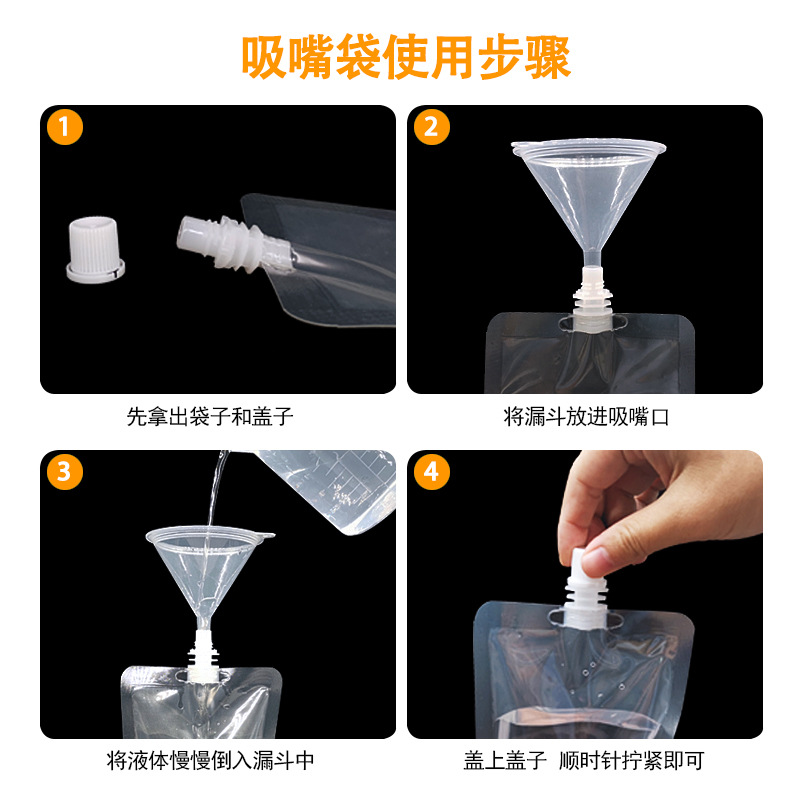 吸嘴袋使用步骤

1

先拿出袋子和盖子

2

将漏斗放进吸嘴口

3

将液体慢慢倒入漏斗中

4

盖上盖子 顺时针拧紧即可