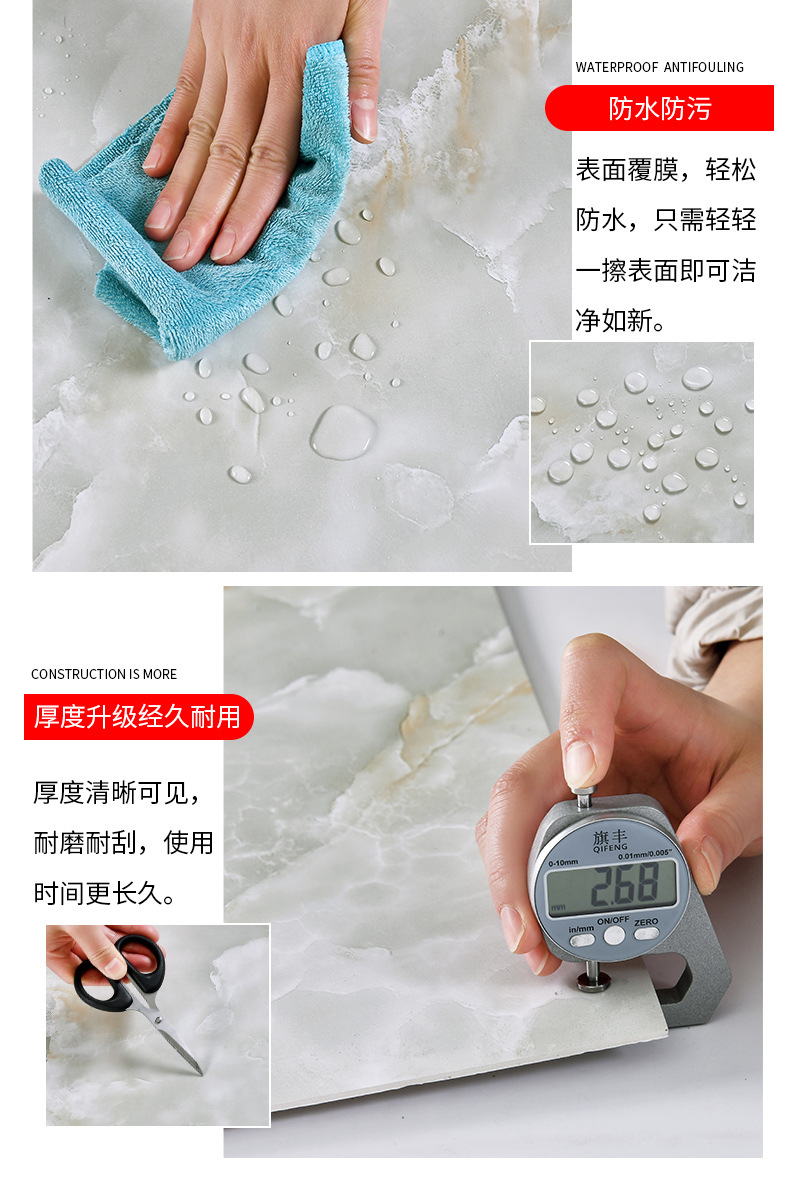 WATERPROOF ANTIFOULING

防水防污

表面覆膜，轻松防水，只需轻轻一擦表面即可洁净如新。

CONSTRUCTION IS MORE

厚度升级经久耐用

厚度清晰可见，耐磨耐刮，使用时间更长久。

旗丰
QIFENG
0-10mm
0.01mm/0.005"
2.68
mm
ON/OFF
in/mm
ZERO