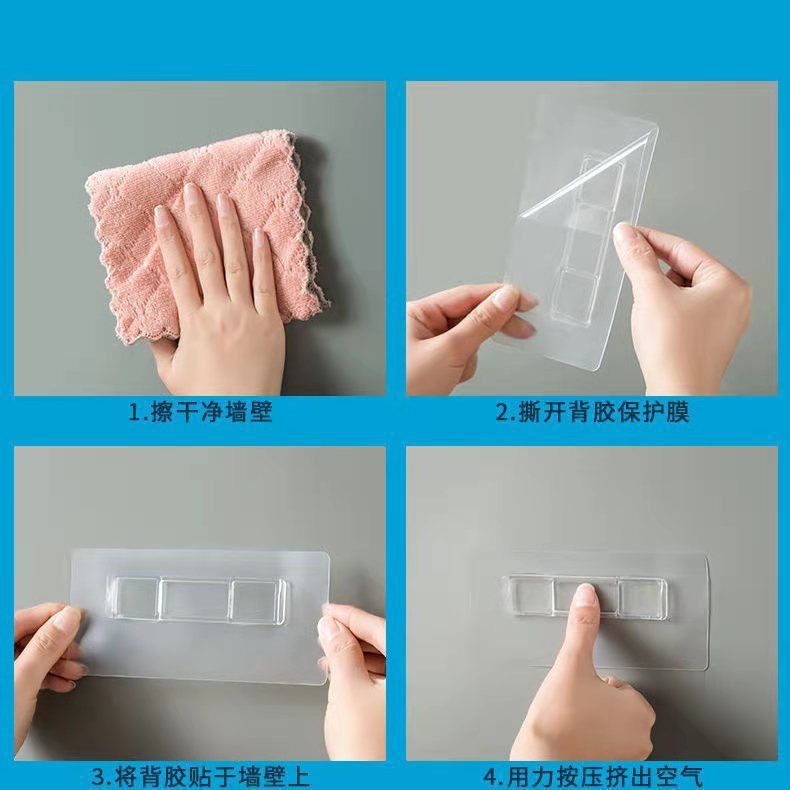 1.擦干净墙壁

2.撕开背胶保护膜

3.将背胶贴于墙壁上

4.用力按压挤出空气