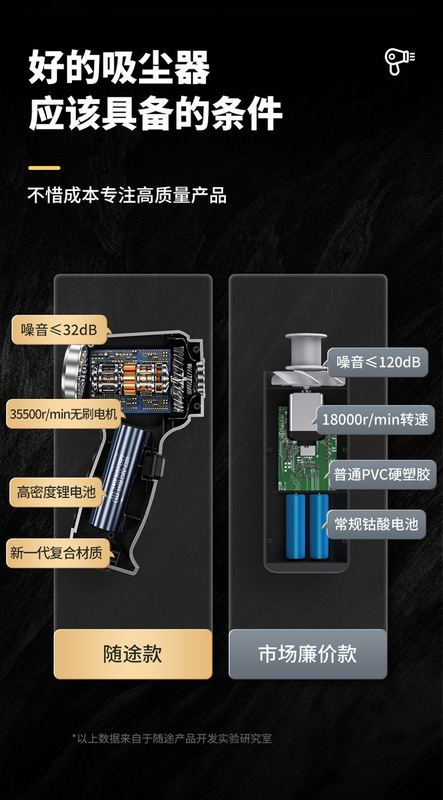 好的吸尘器
应该具备的条件

不惜成本专注高质量产品

噪音≤32dB

35500r/min无刷电机

高密度锂电池

新一代复合材质

随途款

噪音≤120dB

18000r/min转速

普通PVC硬塑胶

常规钴酸电池

市场廉价款

*以上数据来自于随途产品开发实验研究室