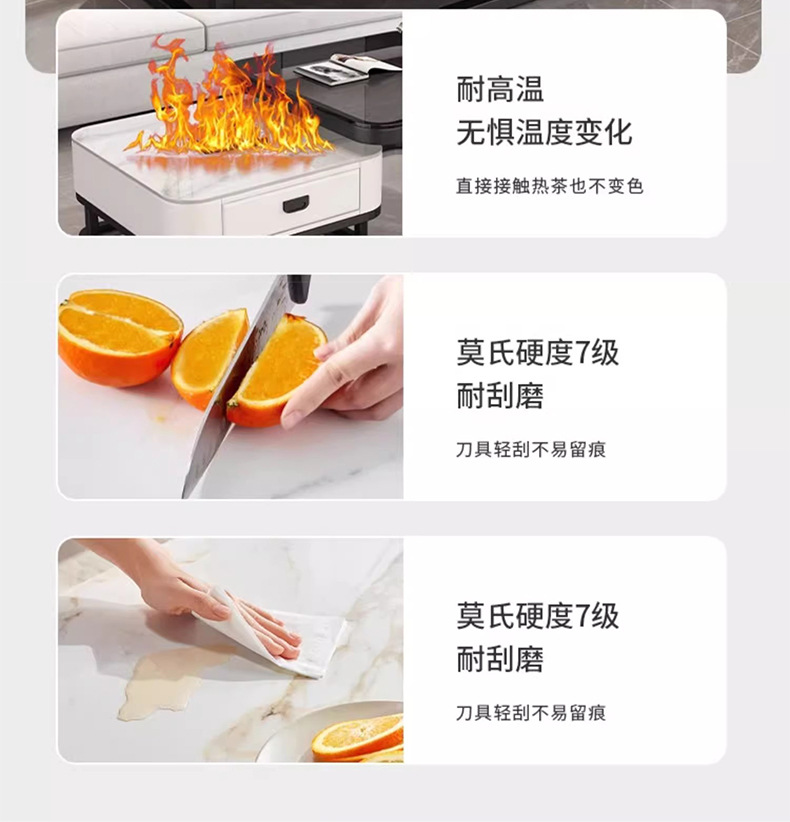 耐高温
无惧温度变化

直接接触热茶也不变色

莫氏硬度7级
耐刮磨

刀具轻刮不易留痕

莫氏硬度7级
耐刮磨

刀具轻刮不易留痕