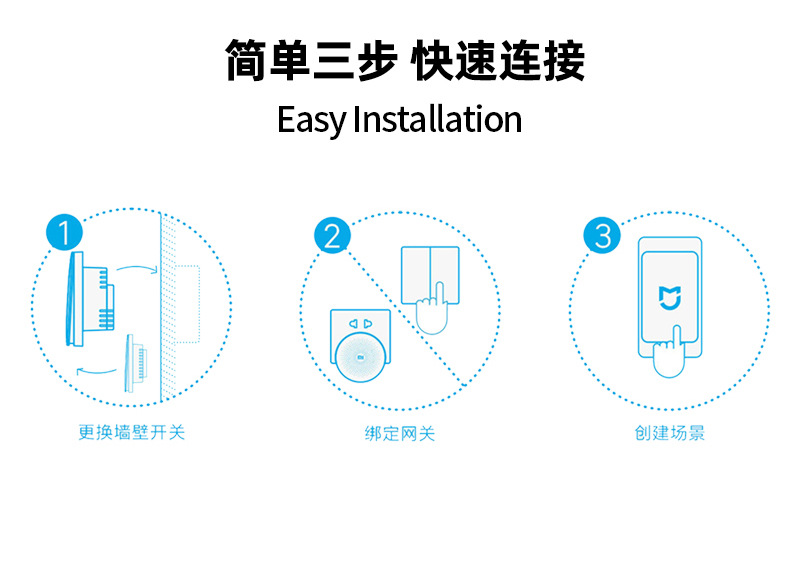 简单三步 快速连接
Easy Installation

1
更换墙壁开关

2
绑定网关

3
创建场景