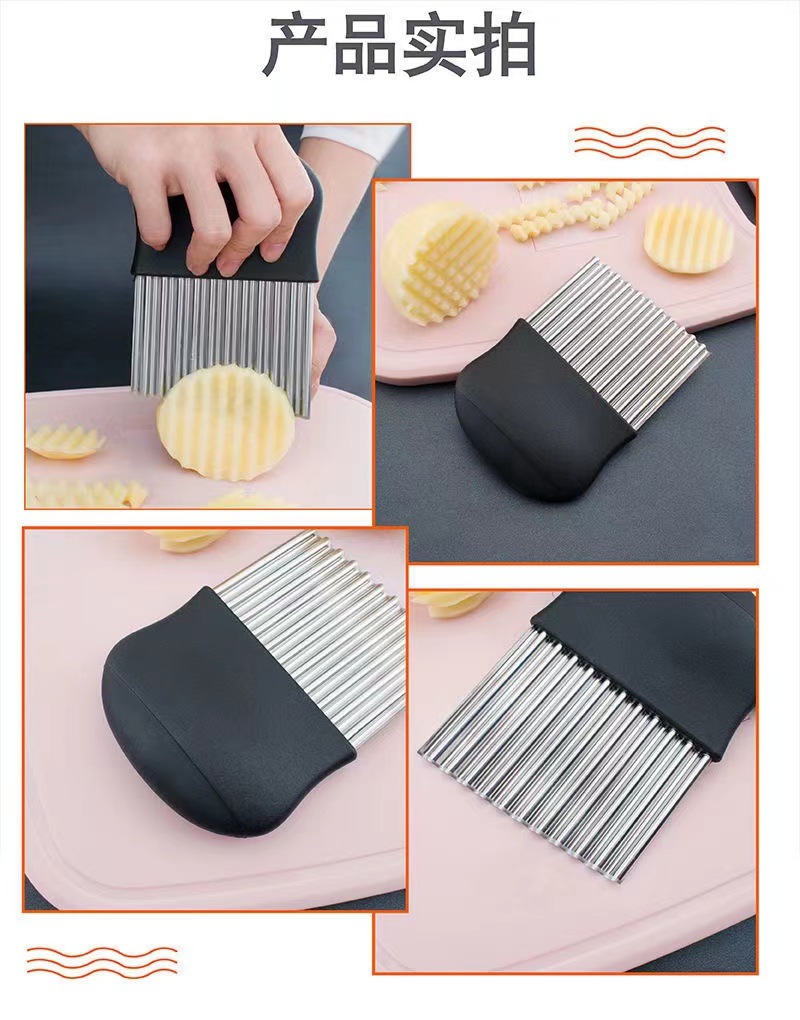 产品实拍