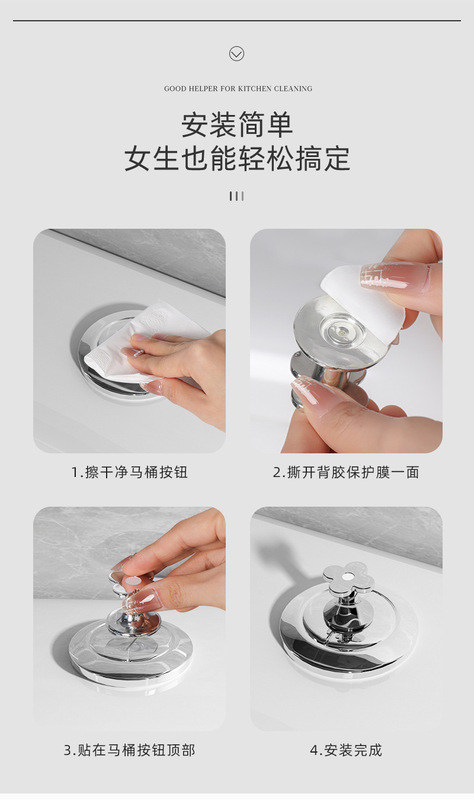 GOOD HELPER FOR KITCHEN CLEANING

安装简单
女生也能轻松搞定

1.擦干净马桶按钮

2.撕开背胶保护膜一面

3.贴在马桶按钮顶部

4.安装完成