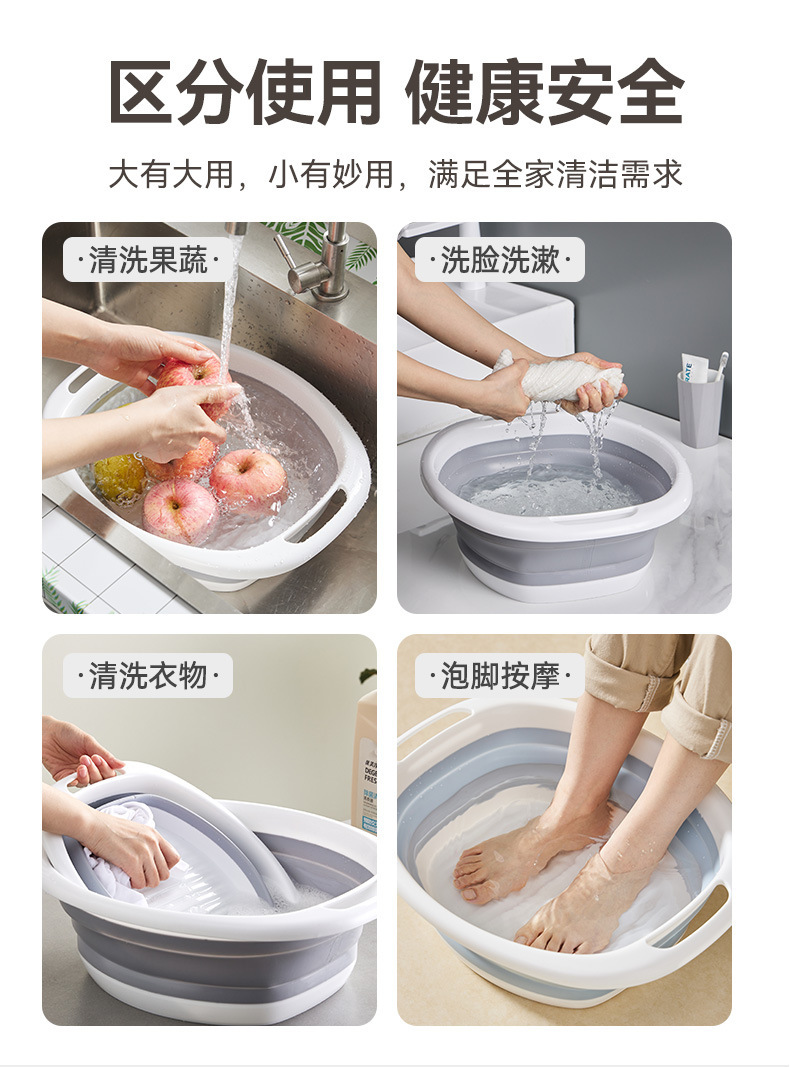 区分使用 健康安全

大有大用，小有妙用，满足全家清洁需求

·清洗果蔬·

·洗脸洗漱·

·清洗衣物·

·泡脚按摩·