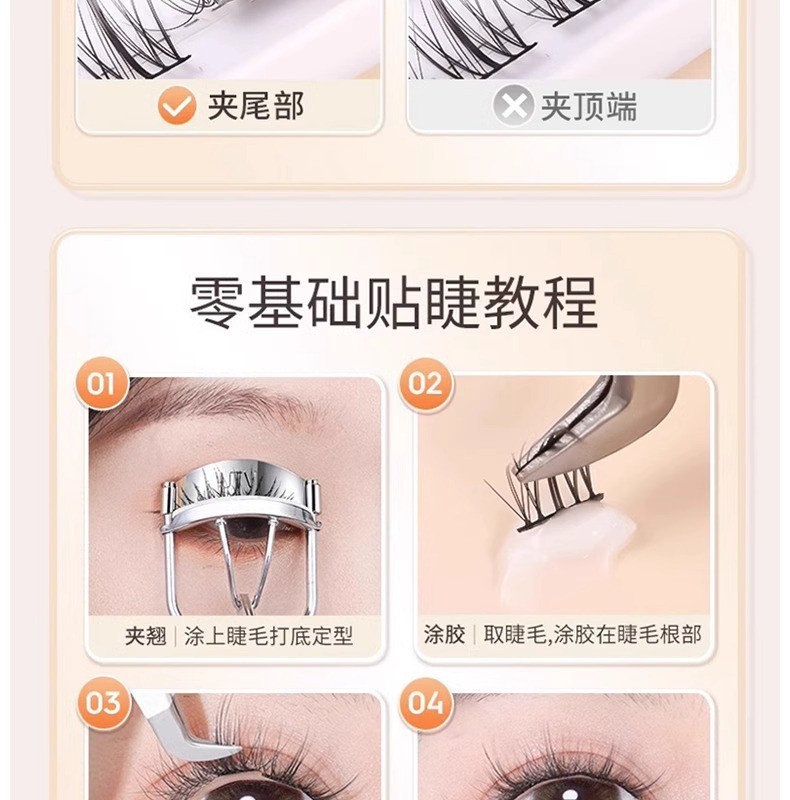 夹尾部

夹顶端

零基础贴睫教程

01

夹翘 | 涂上睫毛打底定型

02

涂胶 | 取睫毛,涂胶在睫毛根部

03

04