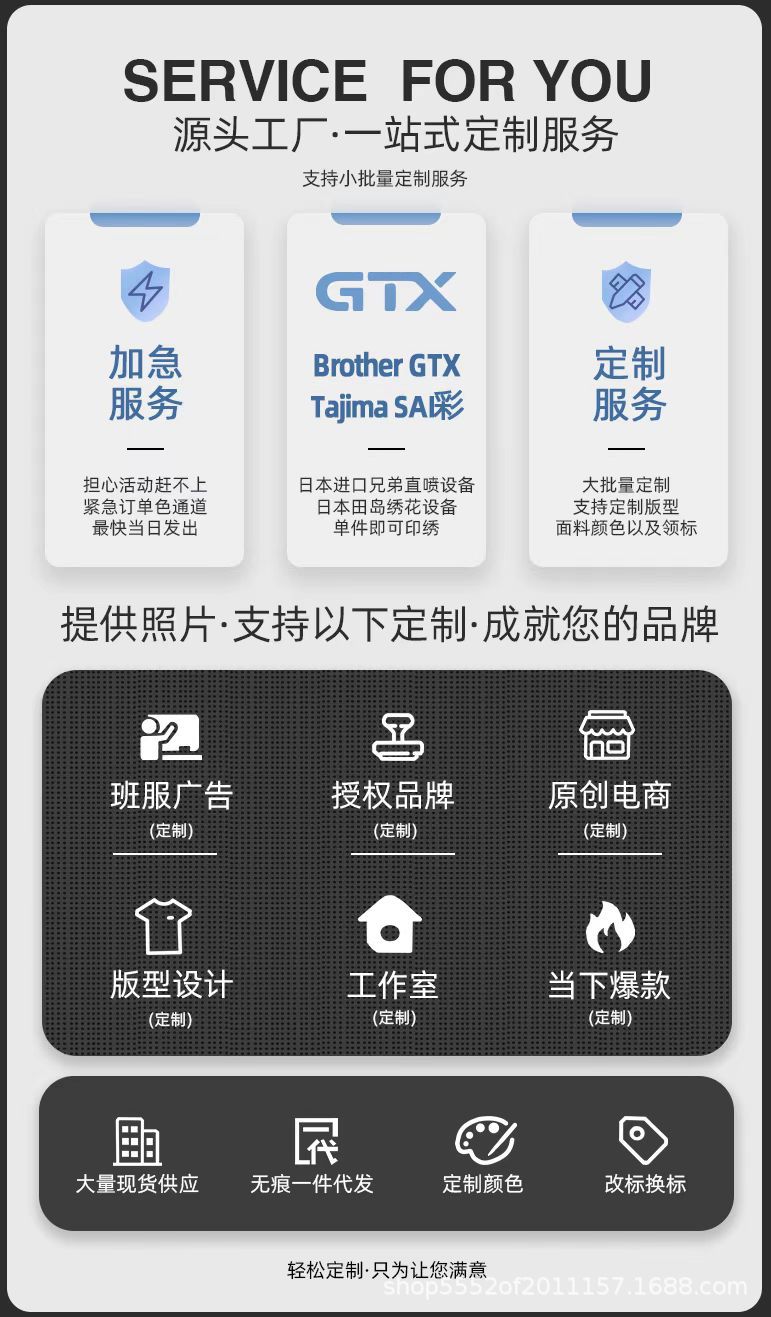 SERVICE FOR YOU
源头工厂·一站式定制服务

支持小批量定制服务

加急
服务

担心活动赶不上
紧急订单色通道
最快当日发出

GTX

Brother GTX
Tajima SAI彩

日本进口兄弟直喷设备
日本田岛绣花设备
单件即可印绣

定制
服务

大批量定制
支持定制版型
面料颜色以及领标

提供照片·支持以下定制·成就您的品牌

班服广告
(定制)

授权品牌
(定制)

原创电商
(定制)

版型设计
(定制)

工作室
(定制)

当下爆款
(定制)

大量现货供应

无痕一件代发

定制颜色

改标换标

轻松定制·只为让您满意

shop5552of2011157.1688.com