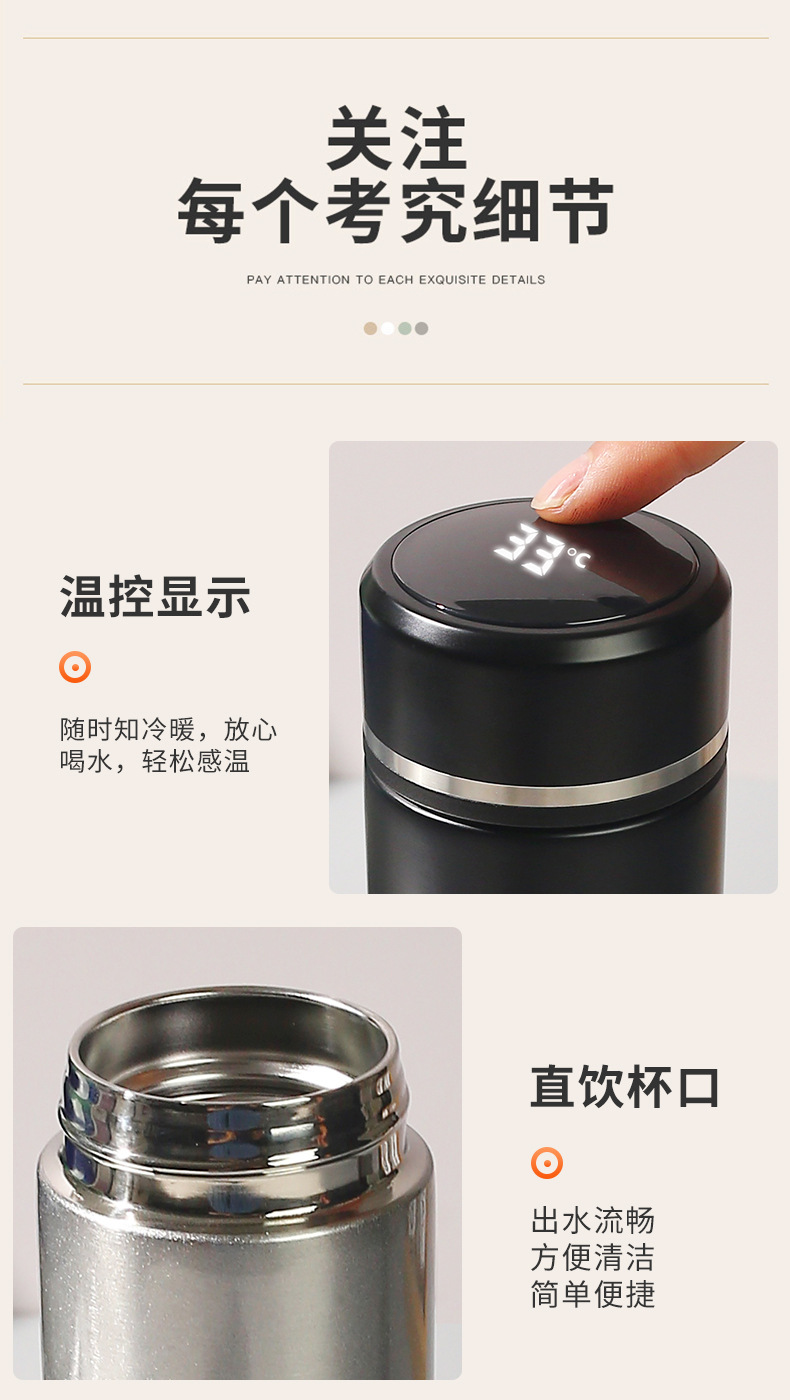 关注
每个考究细节

PAY ATTENTION TO EACH EXQUISITE DETAILS

温控显示

随时知冷暖，放心喝水，轻松感温

33°C

直饮杯口

出水流畅
方便清洁
简单便捷