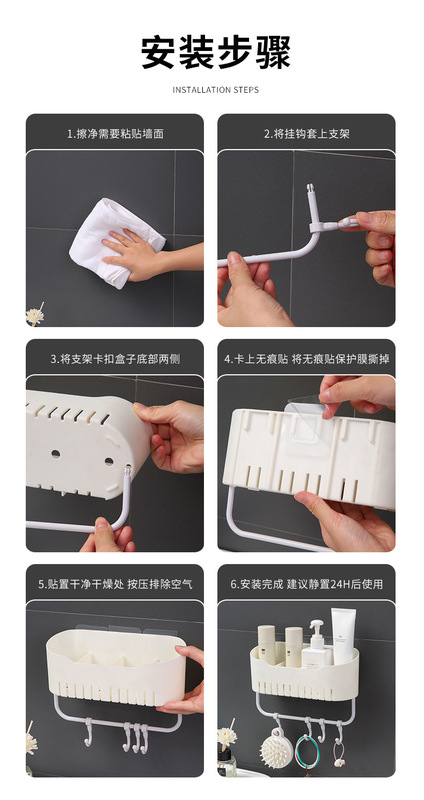 安装步骤
INSTALLATION STEPS

1.擦净需要粘贴墙面

2.将挂钩套上支架

3.将支架卡扣盒子底部两侧

4.卡上无痕贴 将无痕贴保护膜撕掉

5.贴置干净干燥处 按压排除空气

6.安装完成 建议静置24H后使用