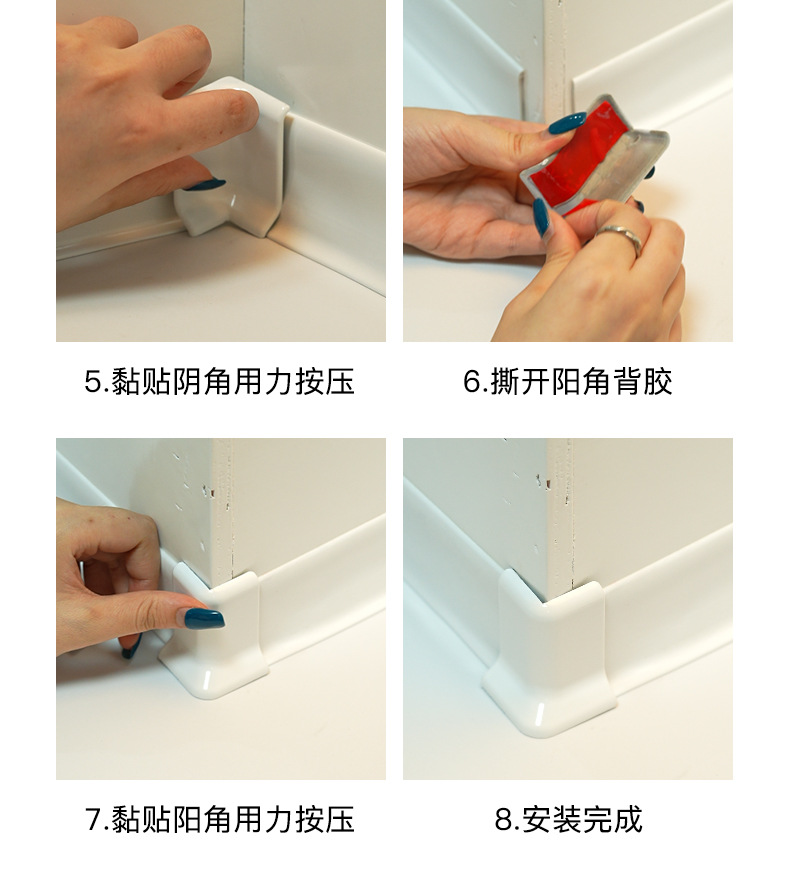 5.黏贴阴角用力按压

6.撕开阳角背胶

7.黏贴阳角用力按压

8.安装完成