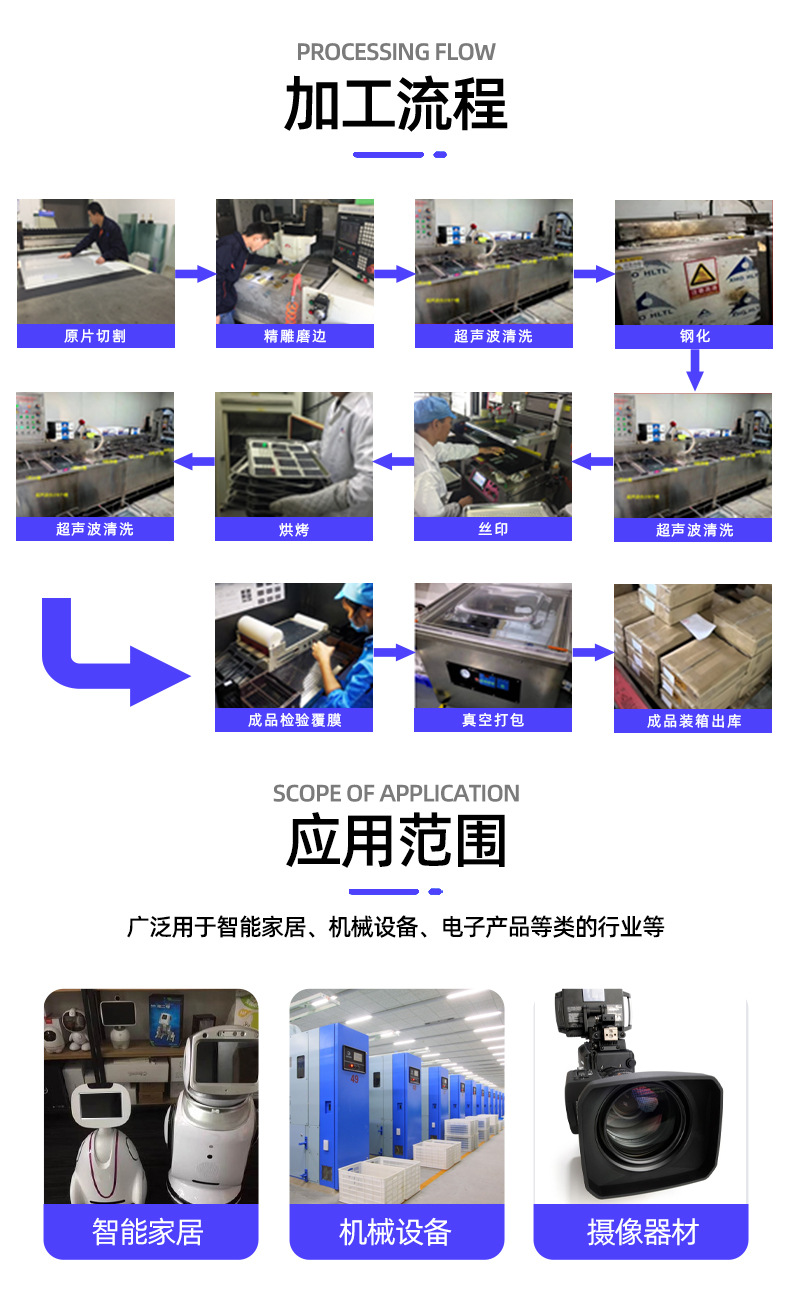 PROCESSING FLOW

加工流程

原片切割

精雕磨边

超声波清洗

钢化

超声波清洗

丝印

烘烤

超声波清洗

成品检验覆膜

真空打包

成品装箱出库

SCOPE OF APPLICATION

应用范围

广泛用于智能家居、机械设备、电子产品等类的行业等

智能家居

机械设备

摄像器材