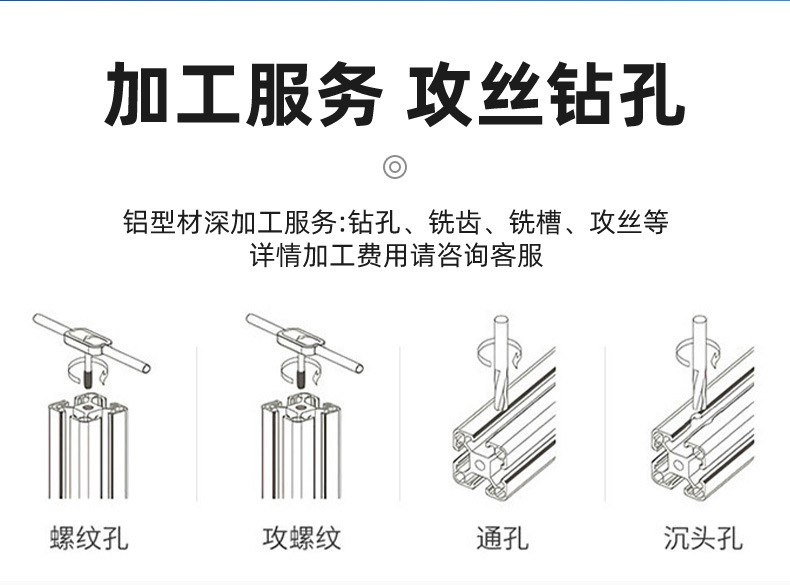 加工服务 攻丝钻孔

铝型材深加工服务:钻孔、铣齿、铣槽、攻丝等
详情加工费用请咨询客服

螺纹孔

攻螺纹

通孔

沉头孔