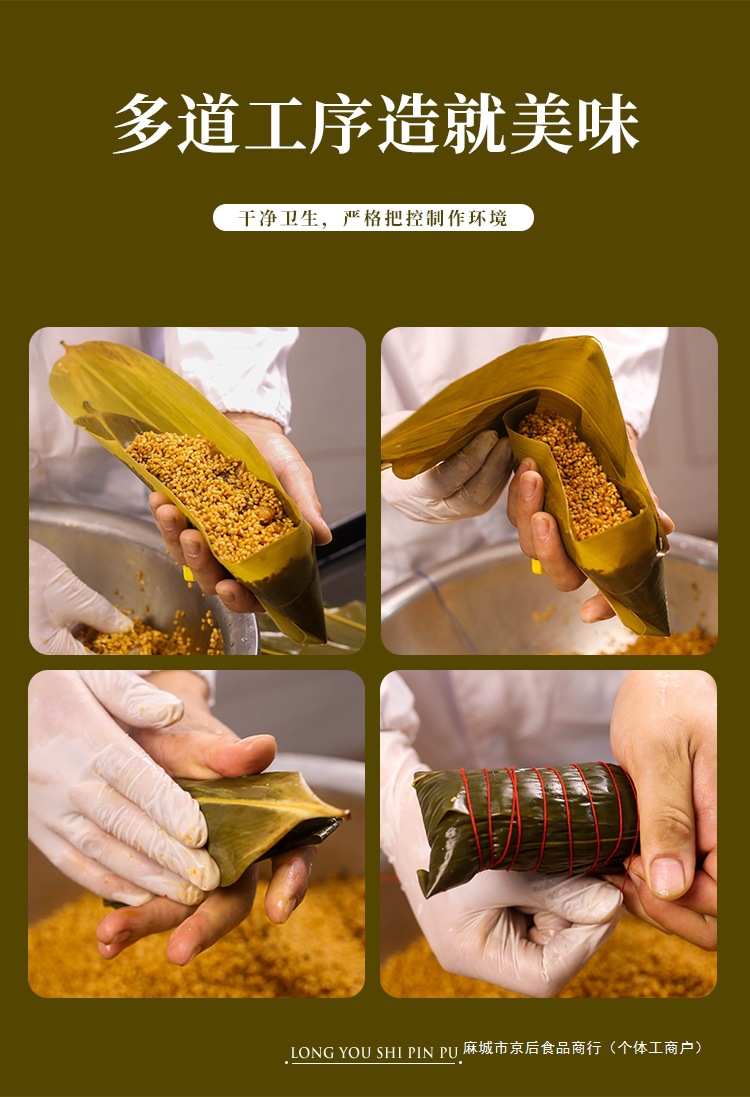 多道工序造就美味

干净卫生，严格把控制作环境

LONG YOU SHI PIN PU 麻城市京后食品商行（个体工商户）