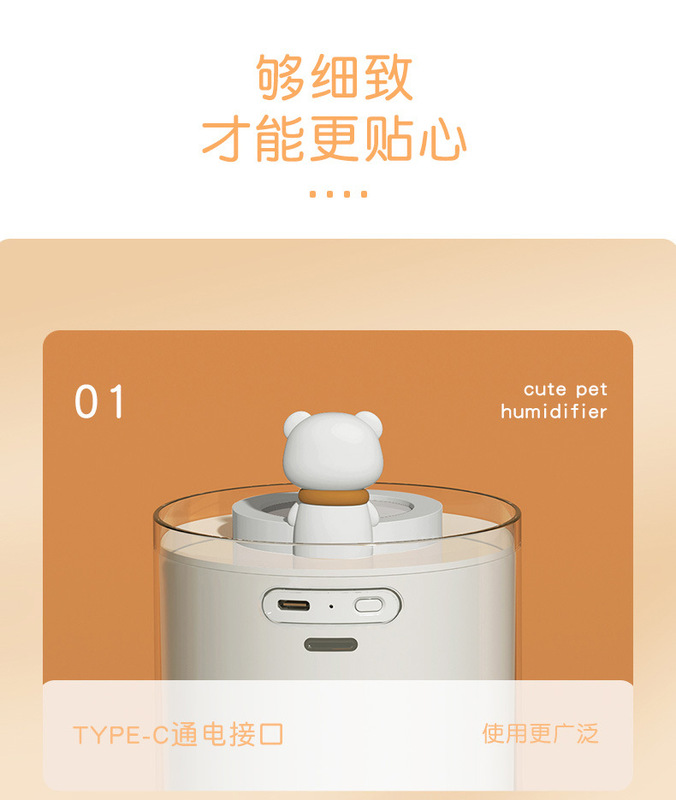 够细致
才能更贴心

01

cute pet
humidifier

TYPE-C通电接口

使用更广泛